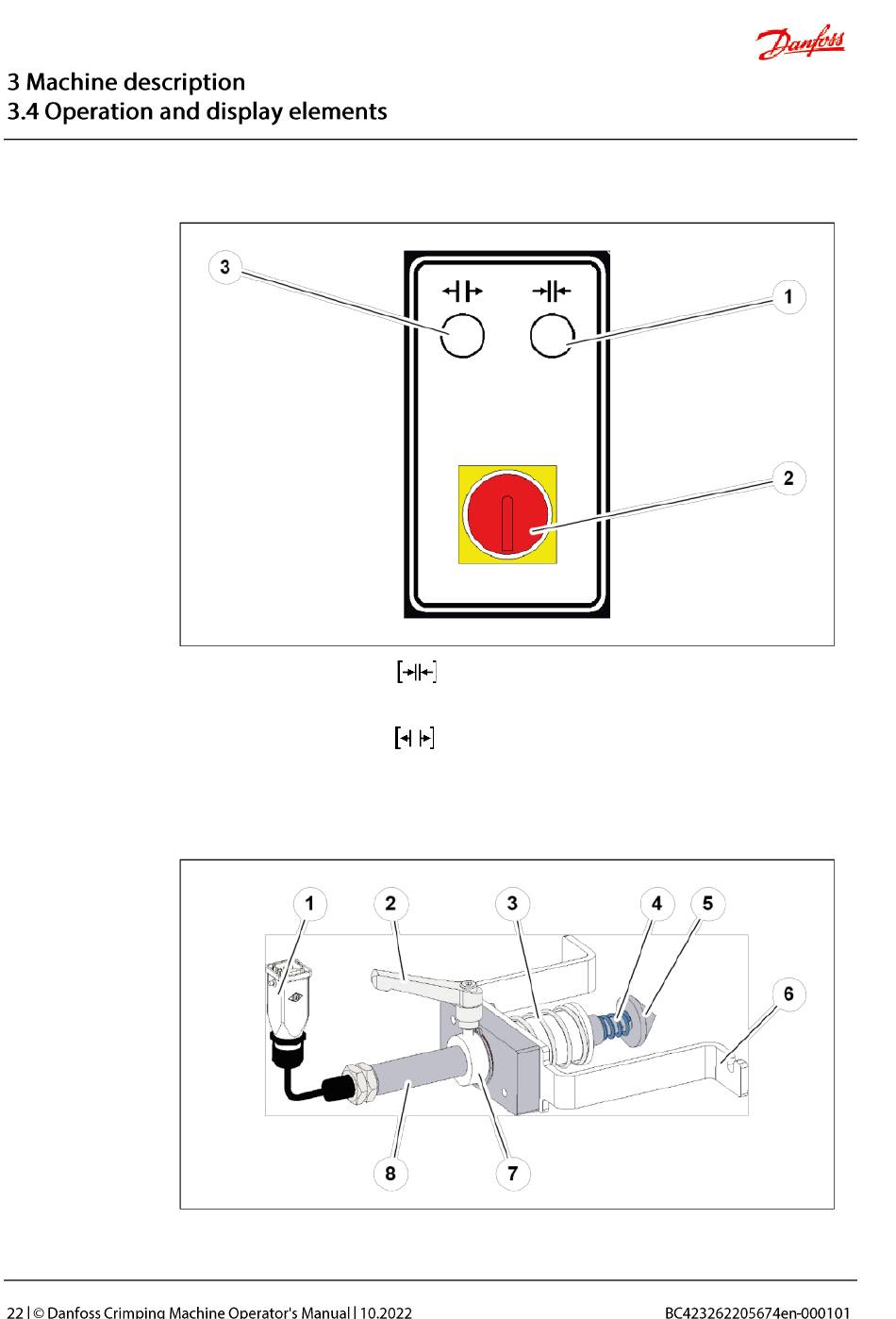 Danfoss

3 Machine description
3.4 Operation and display elements

3

1

2

1

2

3

4

5

6

8

7

22 | © Danfoss Crimping Machine Operator's Manual | 10.2022

BC423262205674en-000101