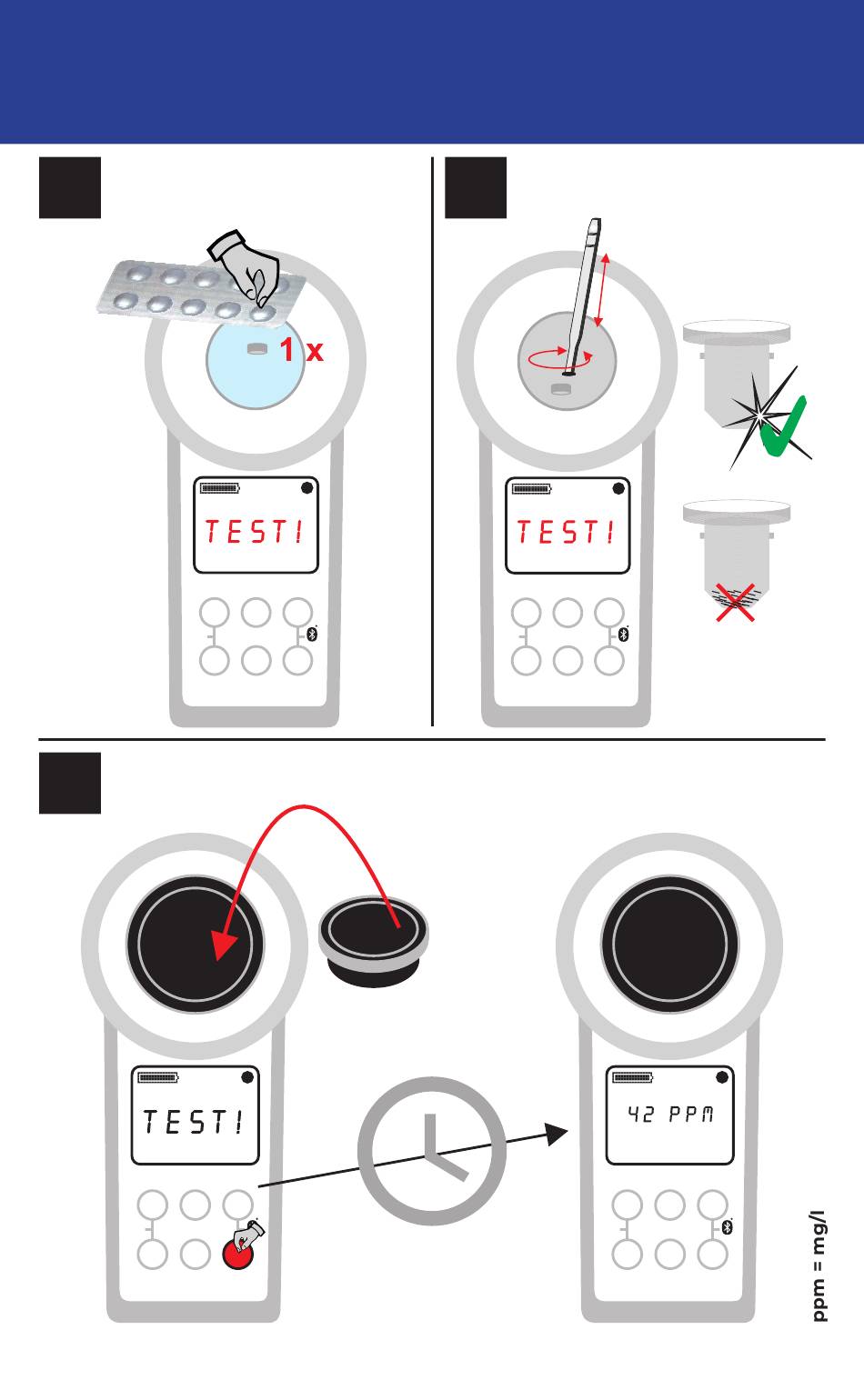 1 x

TEST!

TEST!

TEST!

42 PPM

ppm = mg/l