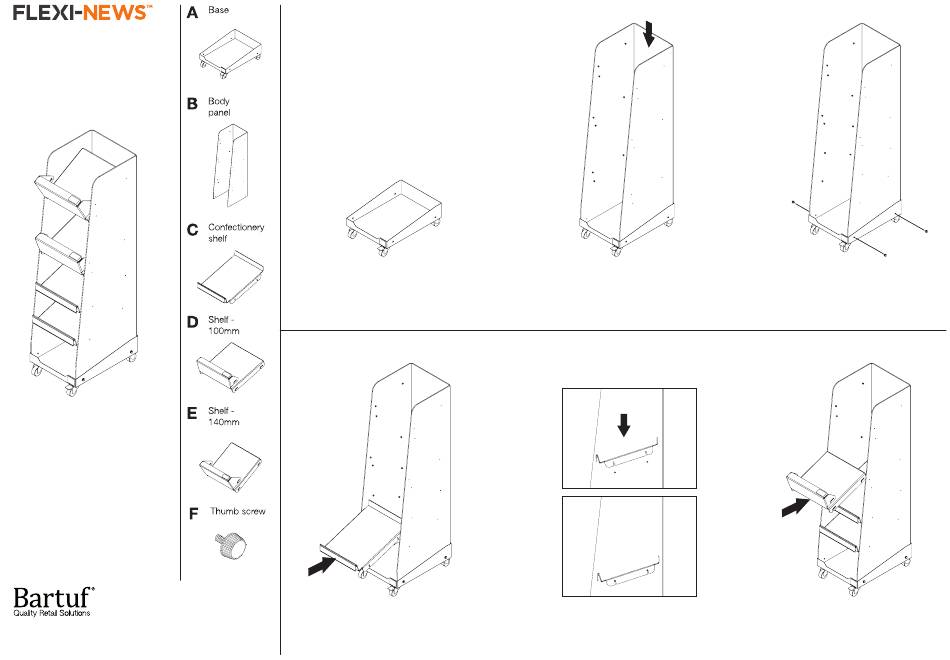 FLEXI-NEWS™

A Base

B Body panel

C Confectionery shelf

D Shelf - 100mm

E Shelf - 140mm

F Thumb screw

Bartuf®
Quality Retail Solutions