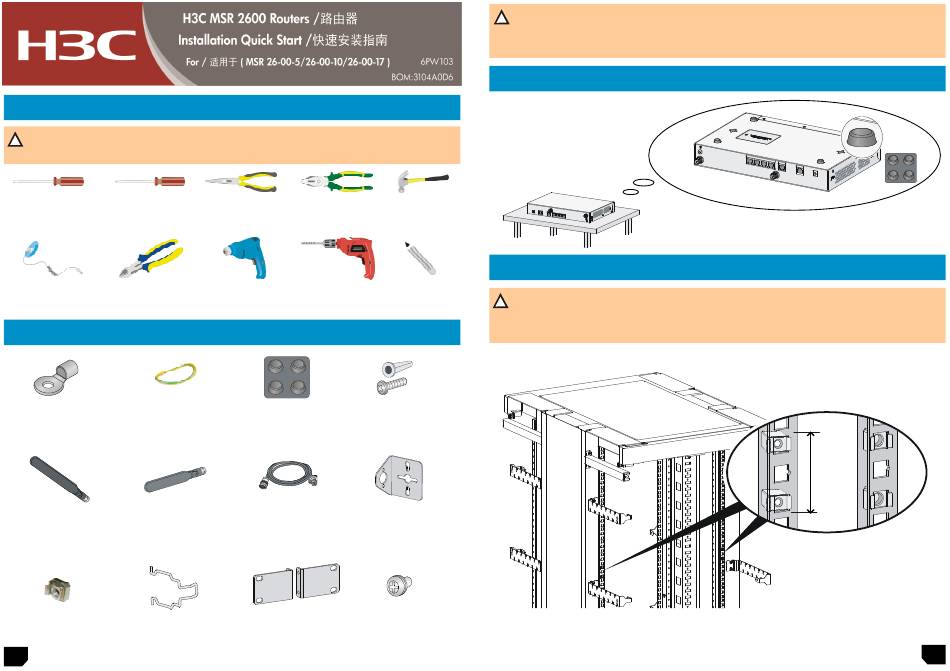 H3C

H3C MSR 2600 Routers /路由器
Installation Quick Start /快速安装指南
For / 适用于 ( MSR 26-00-5/26-00-10/26-00-17 )
6PW103
BOM:3104A0D6