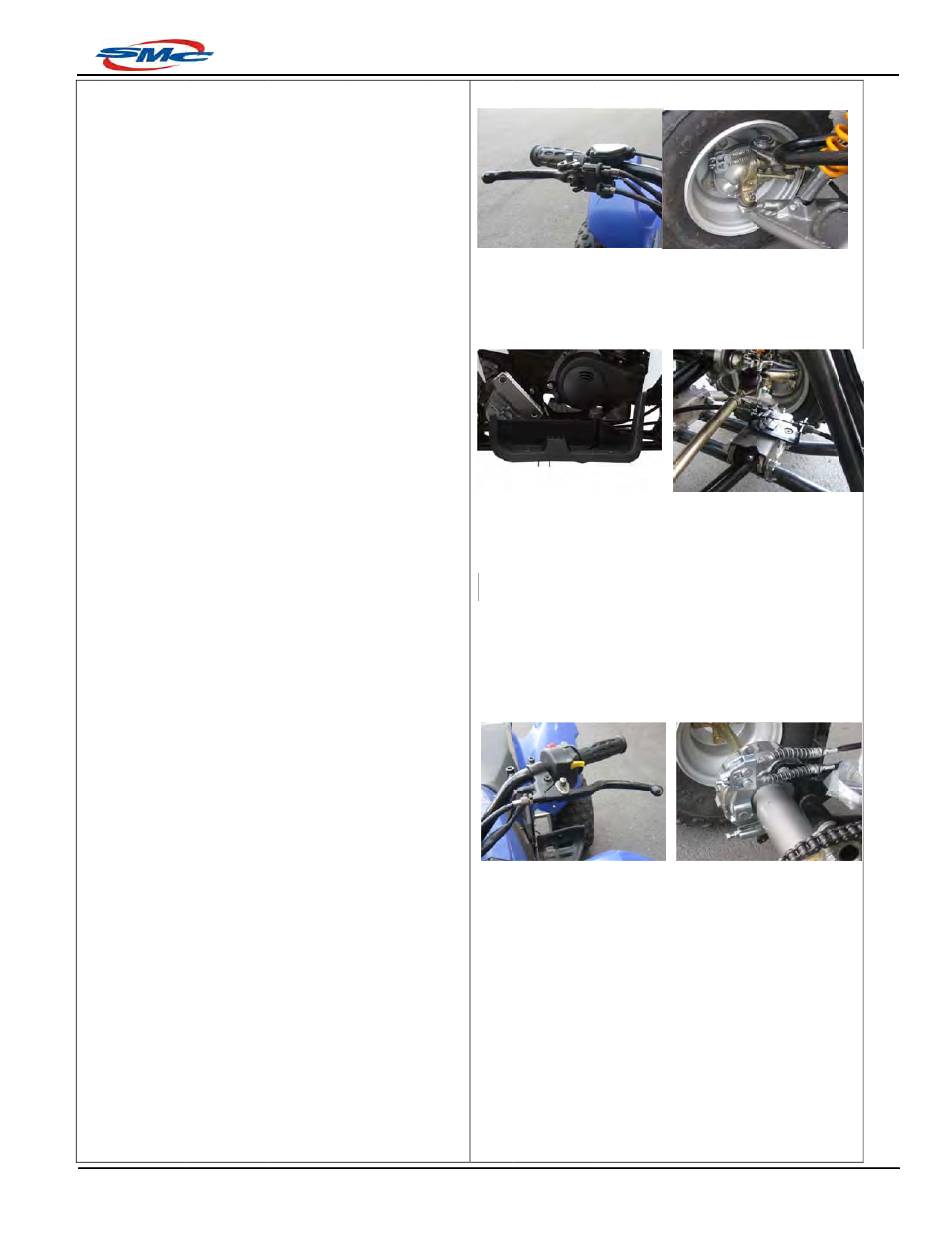 SMC