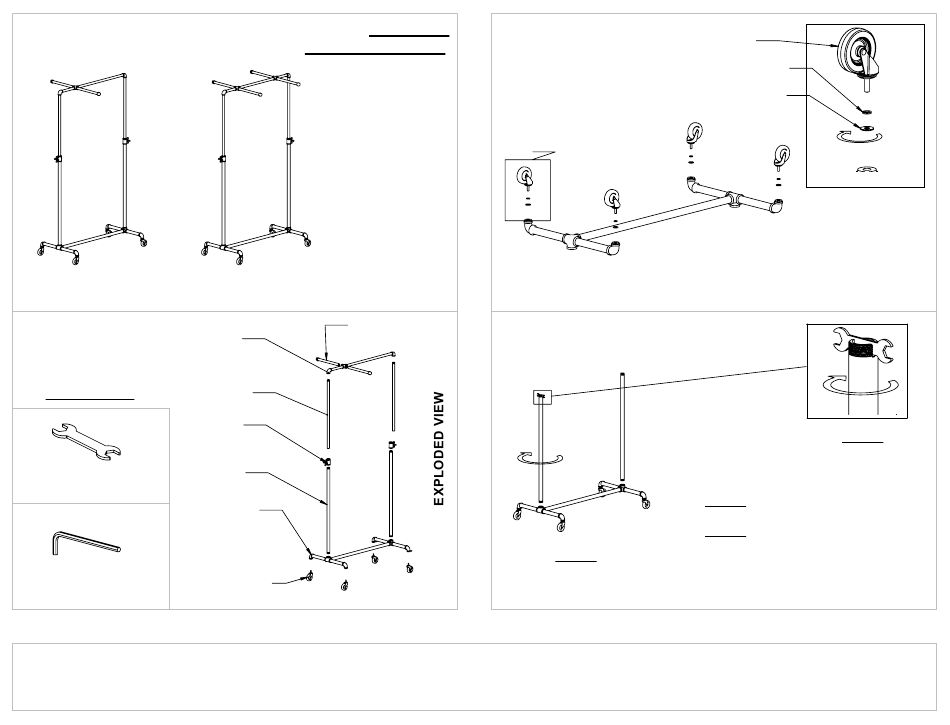 EXPLODED VIEW