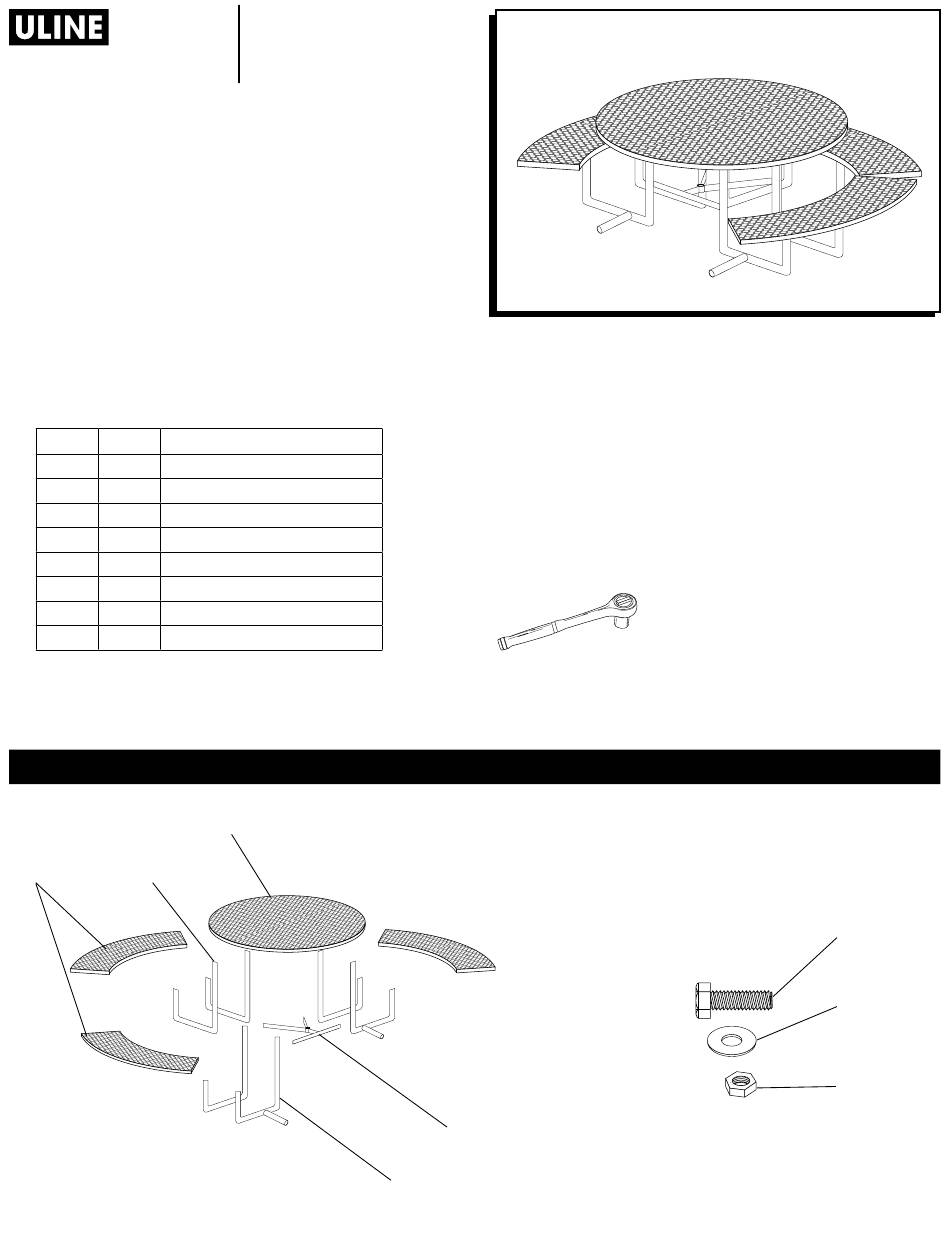 ULINE