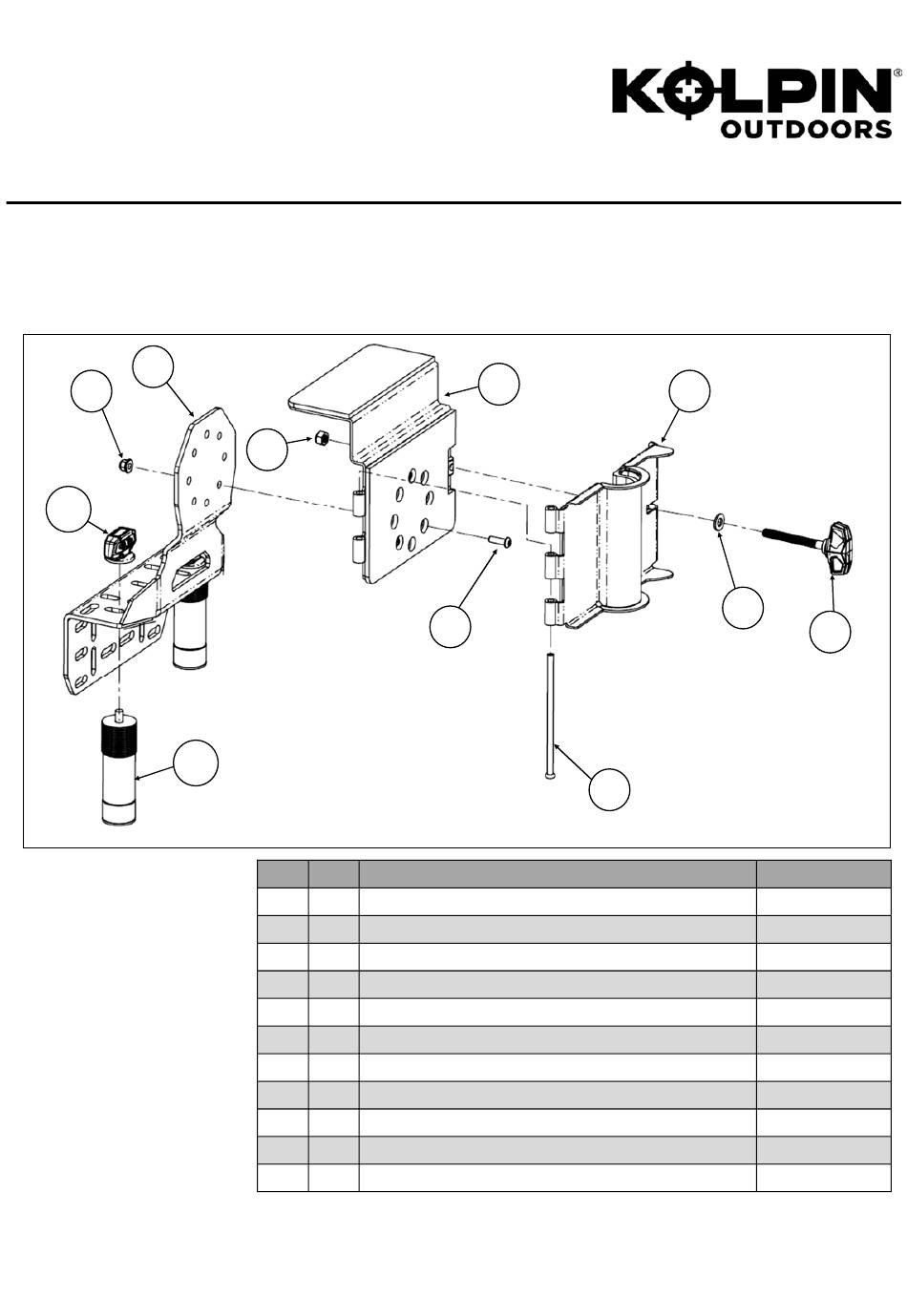 KOLPIN®
OUTDOORS