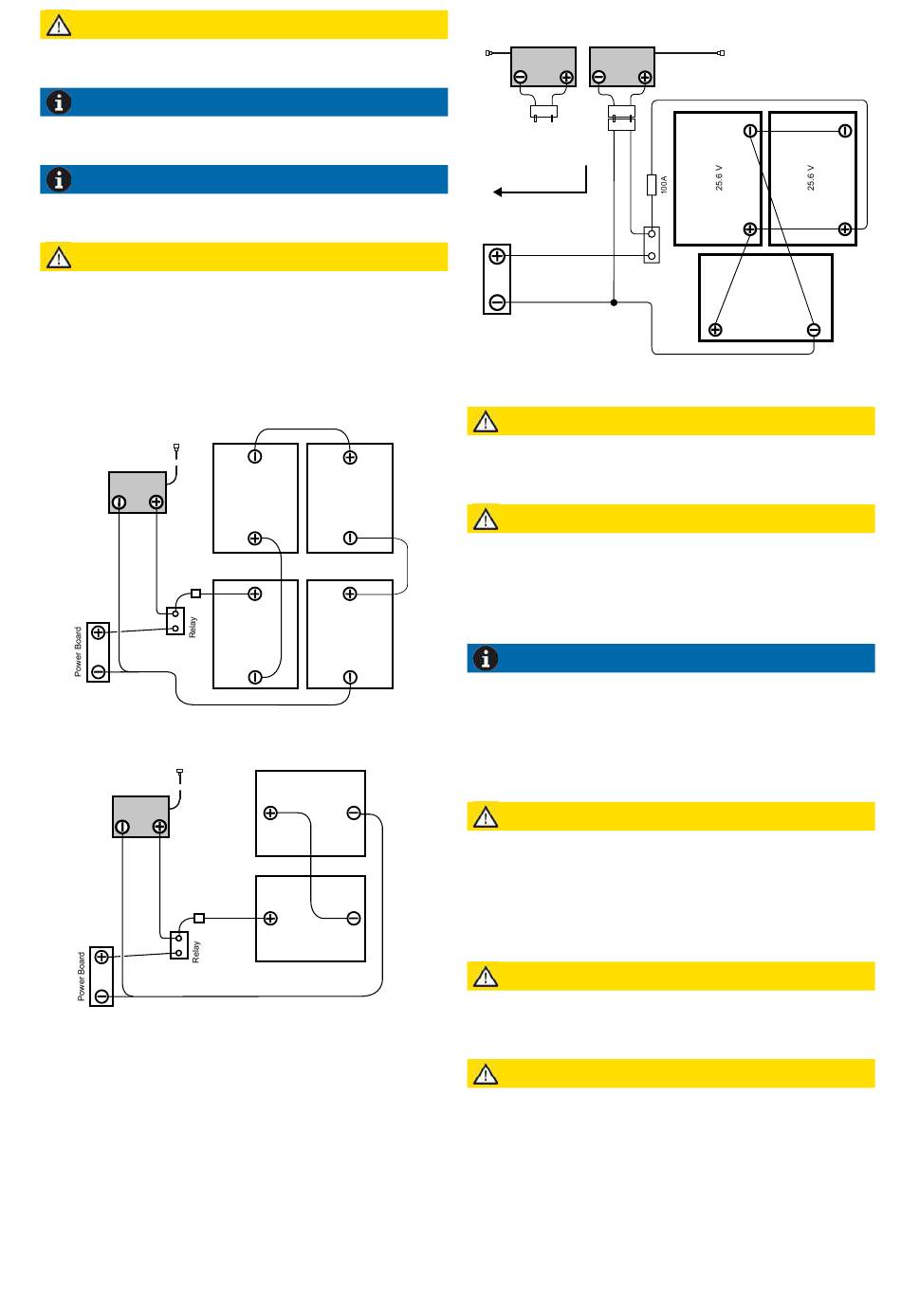 Power Board

Relay

Power Board

Relay

100A

25.6 V

25.6 V