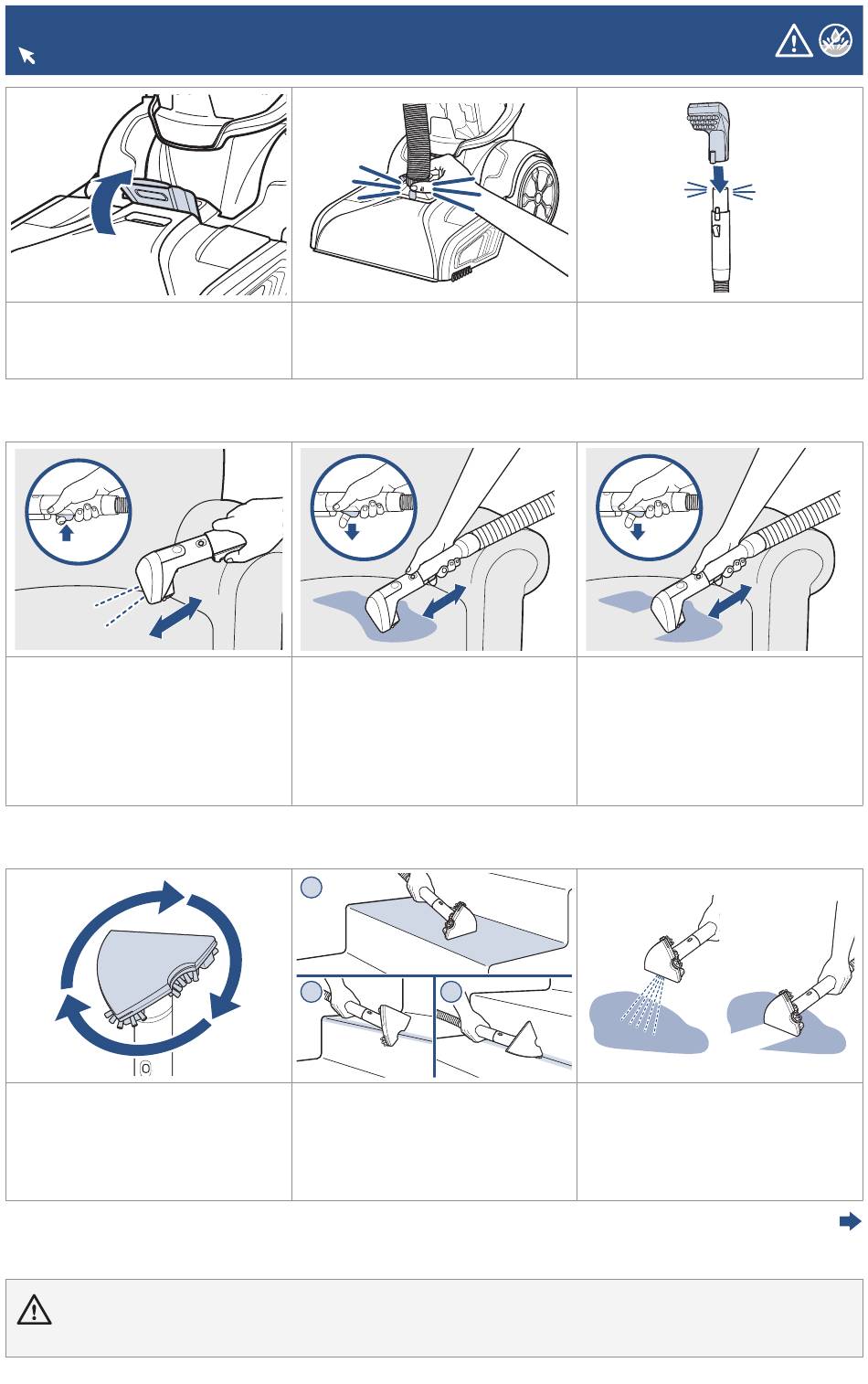 O