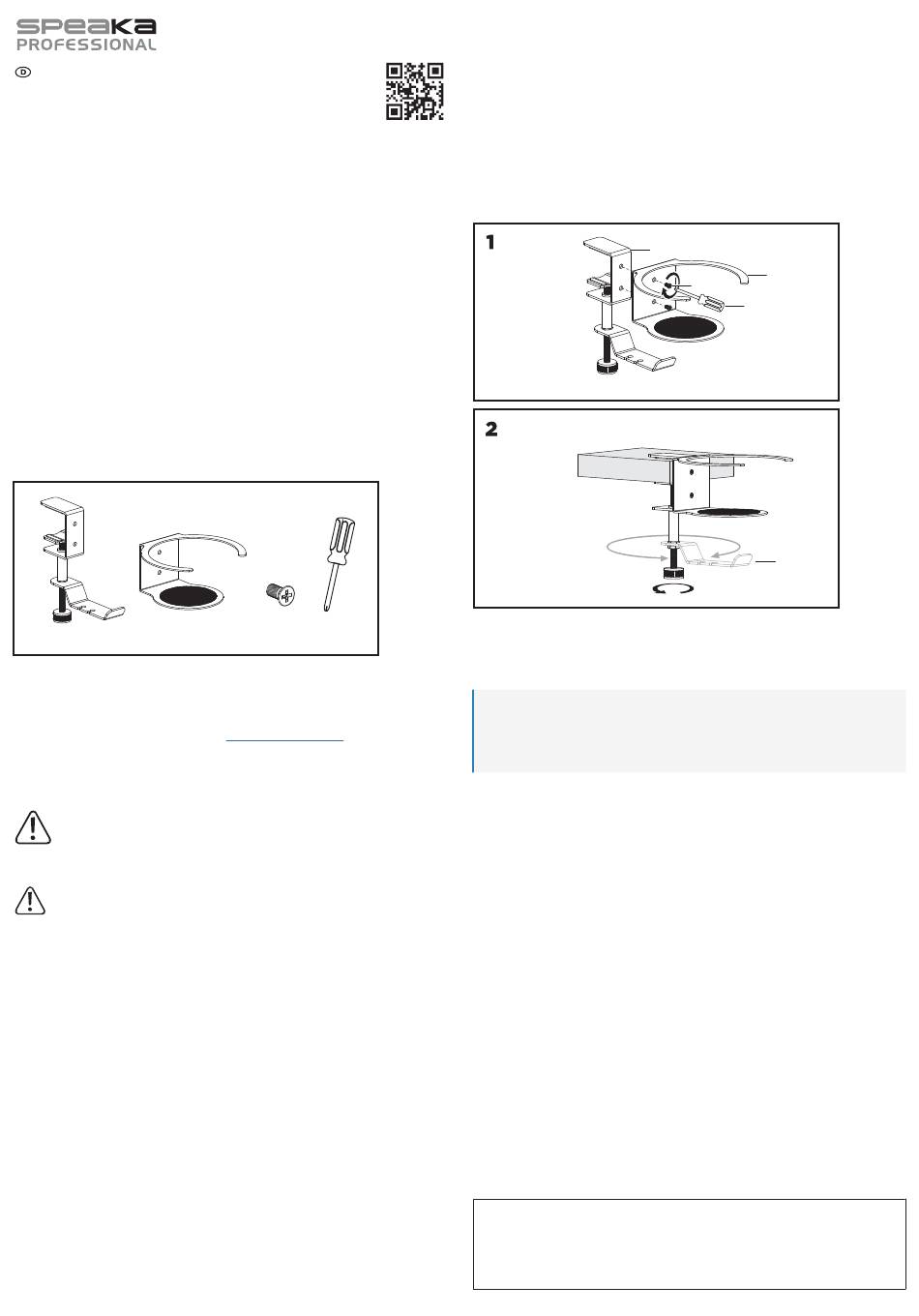 speaka
PROFESSIONAL

D

1

2