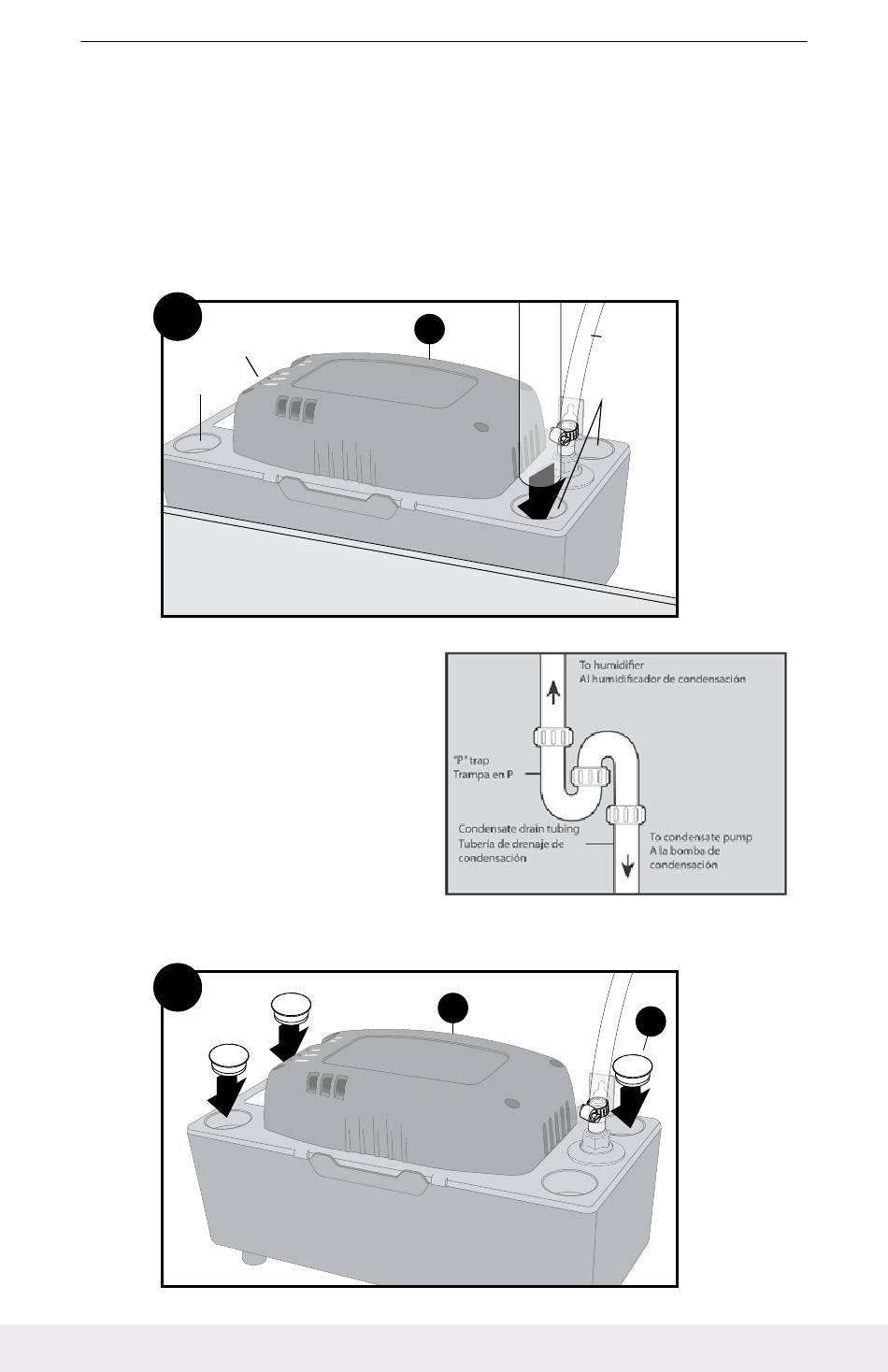 To humidifier
Al humidificador de condensación

"P" trap
Trampa en P

Condensate drain tubing
Tubería de drenaje de condensación

To condensate pump
A la bomba de condensación