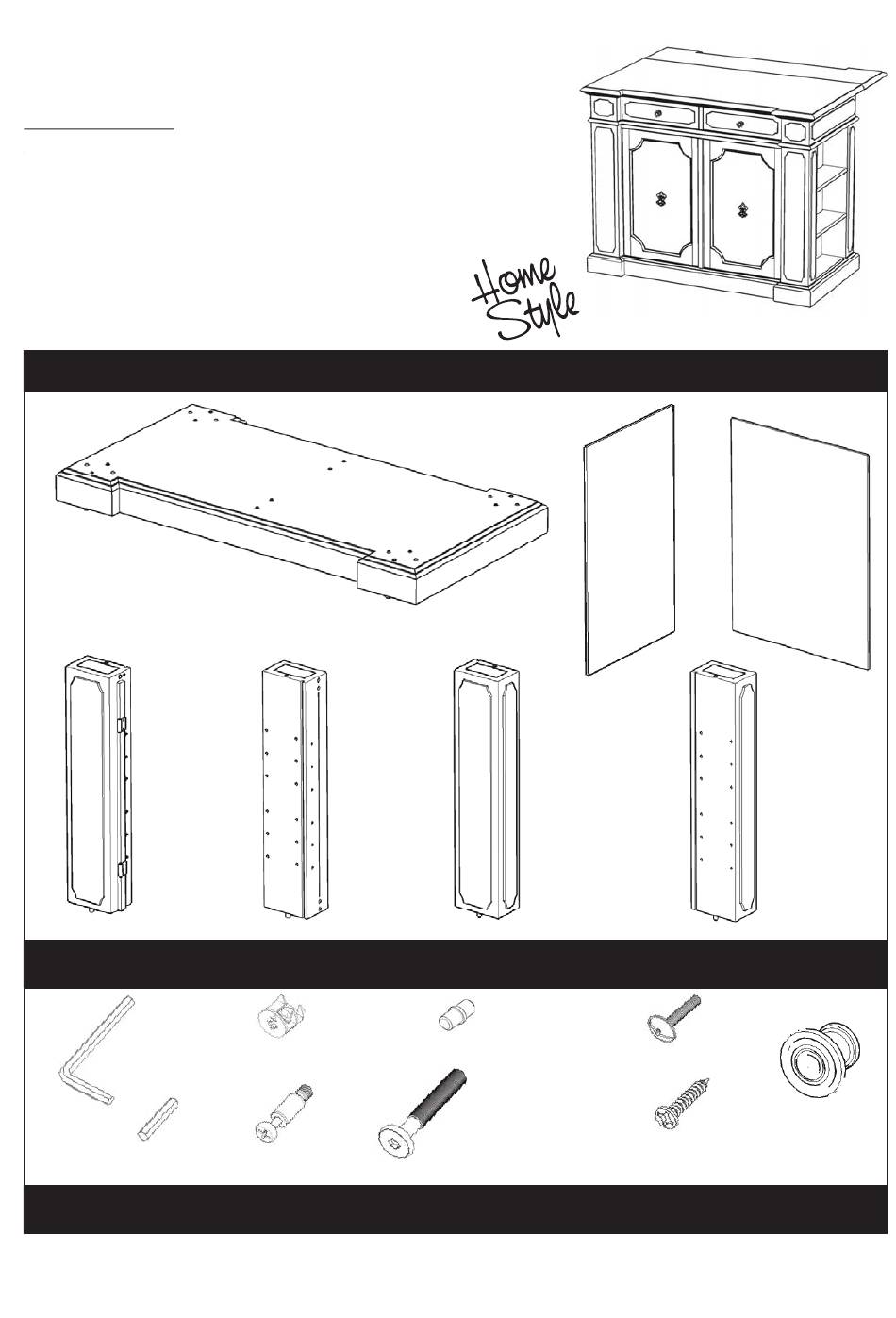 Home Style