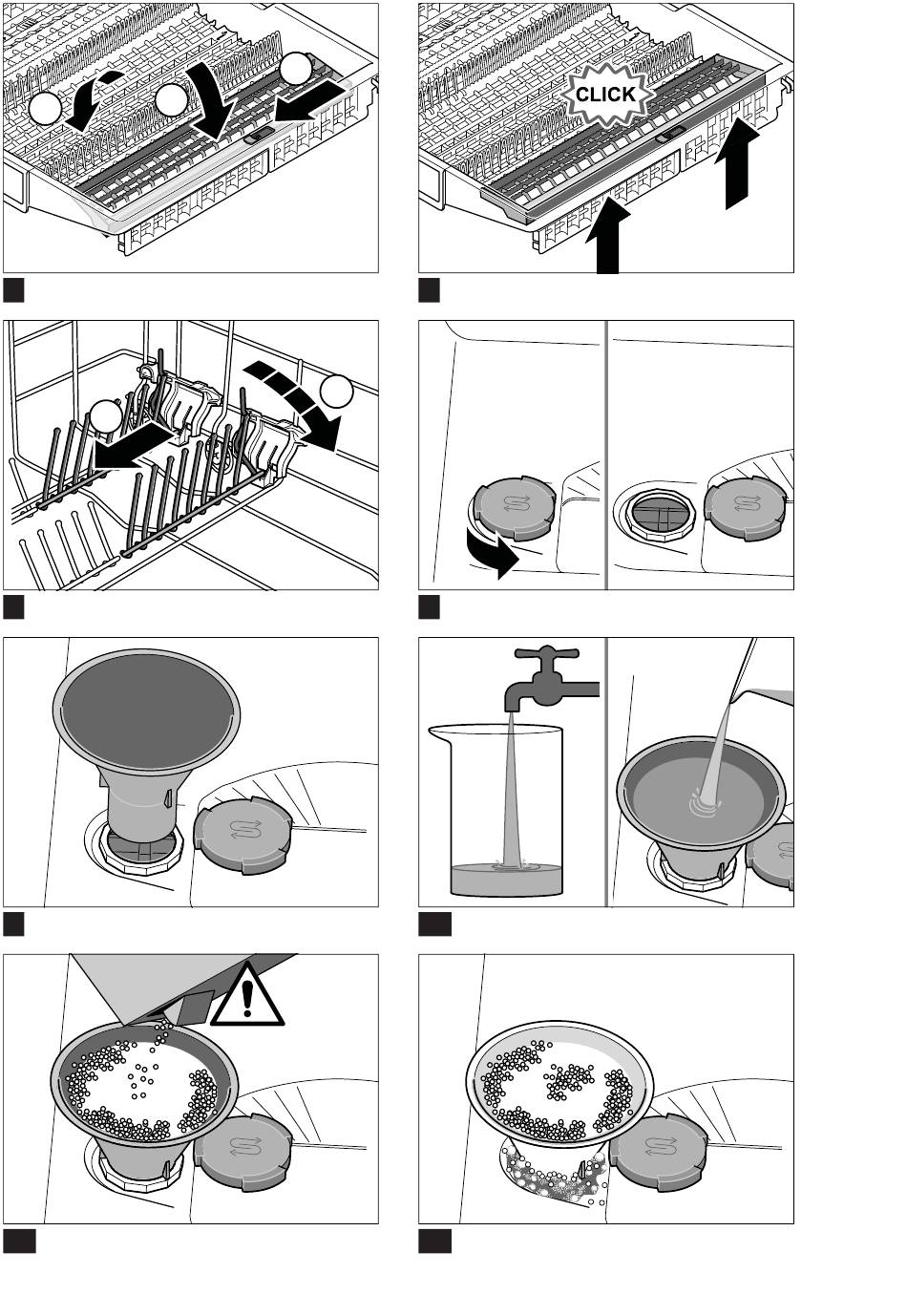 CLICK