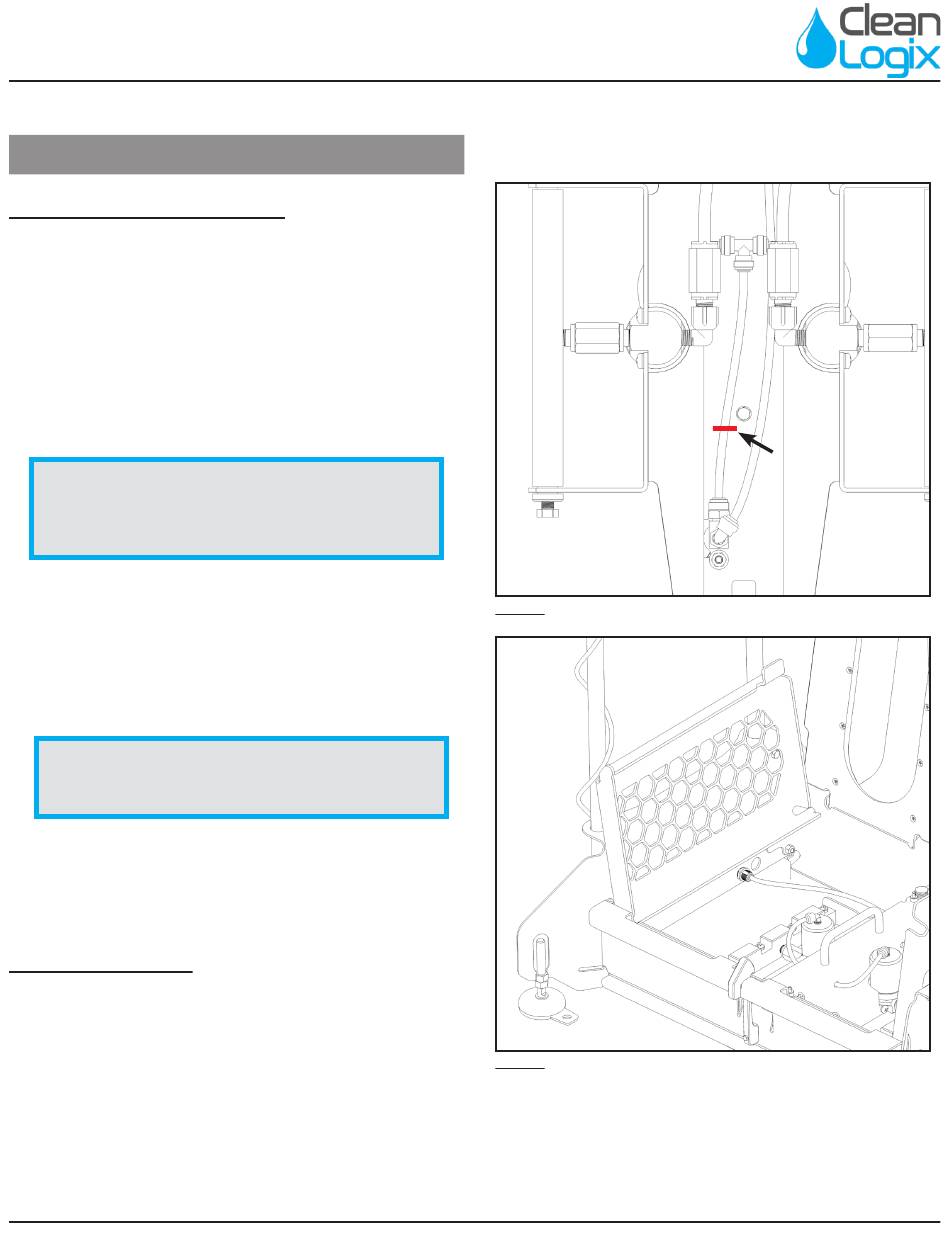 Clean Logix