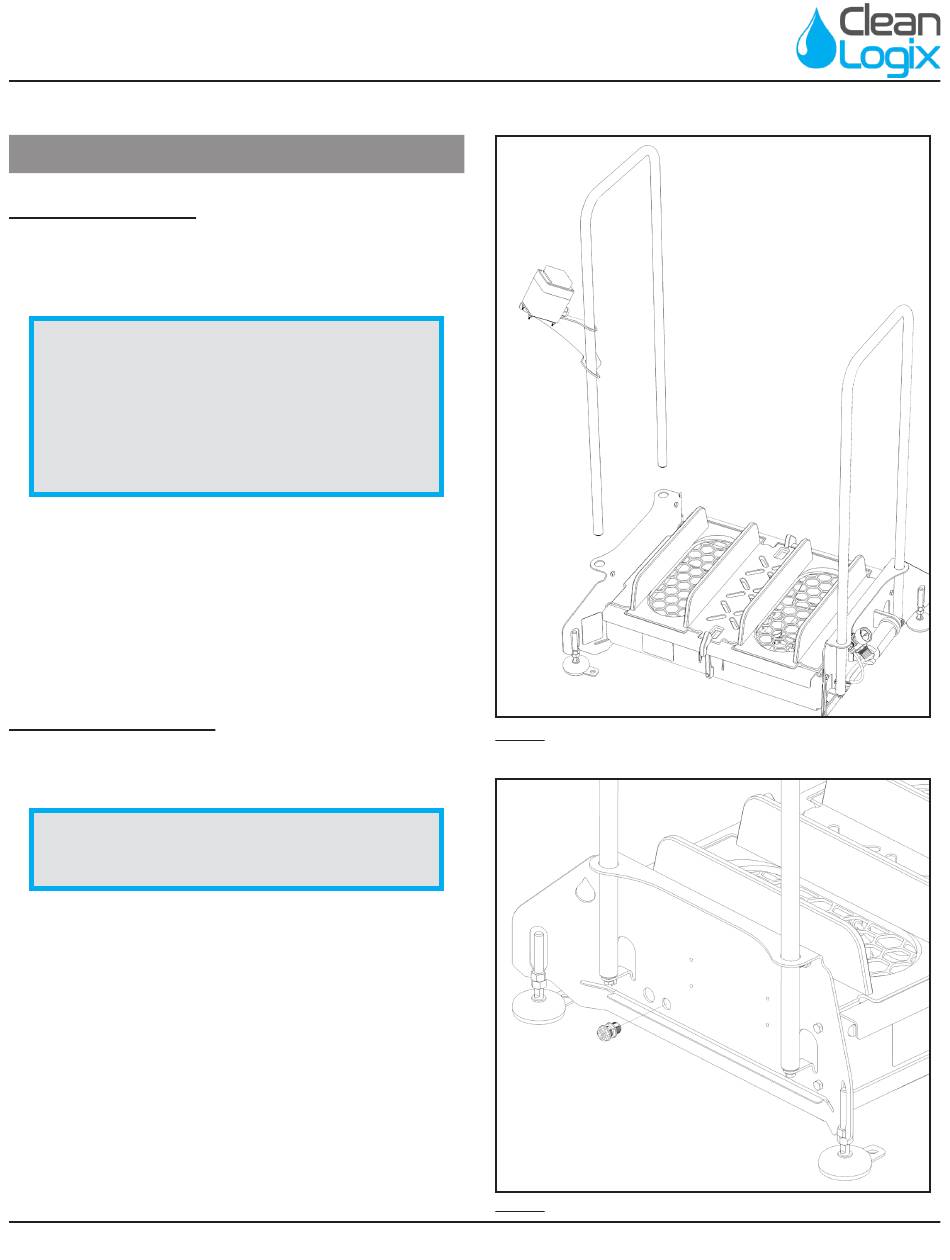 Clean Logix