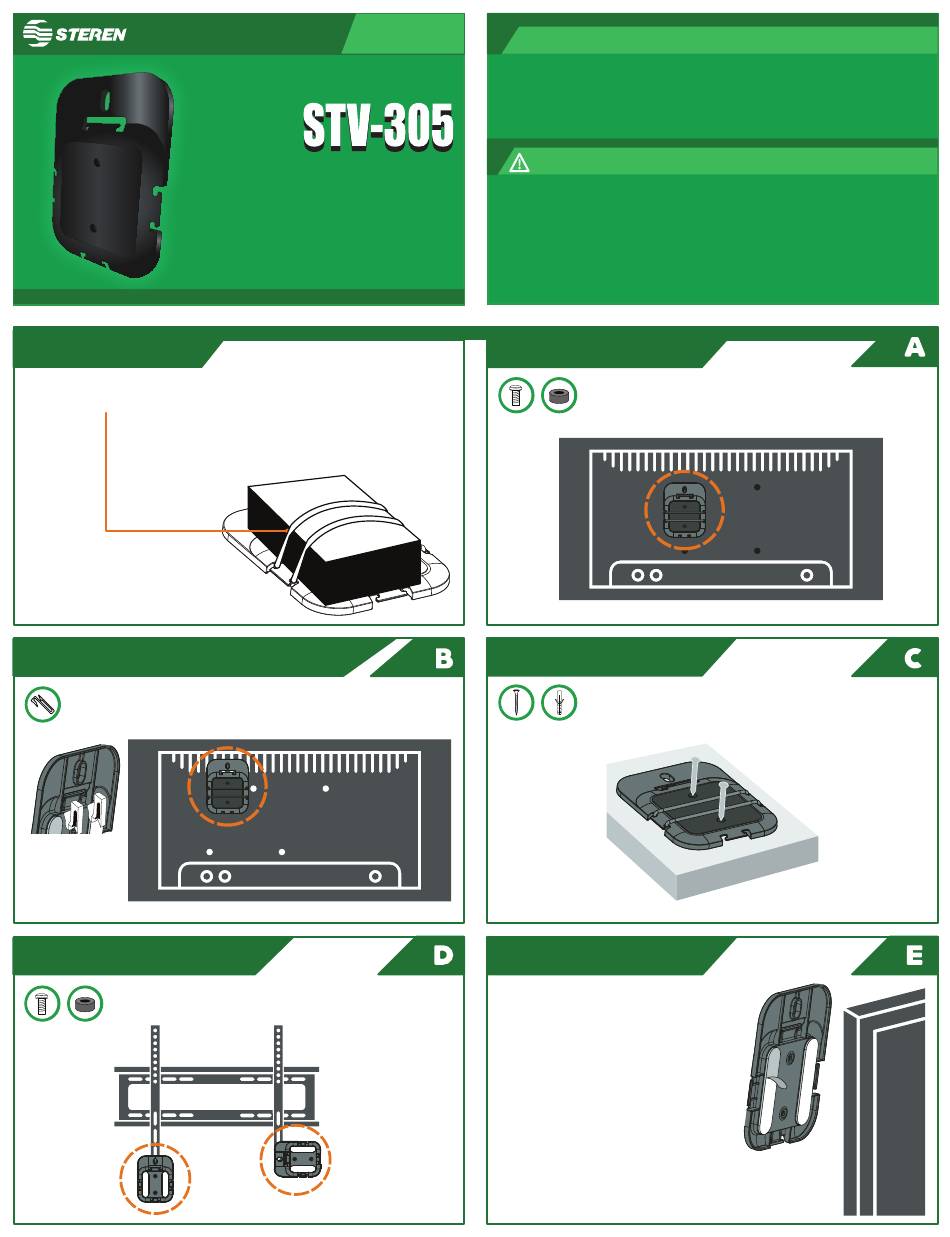 STEREN

STV-305

A

B

C

D

E