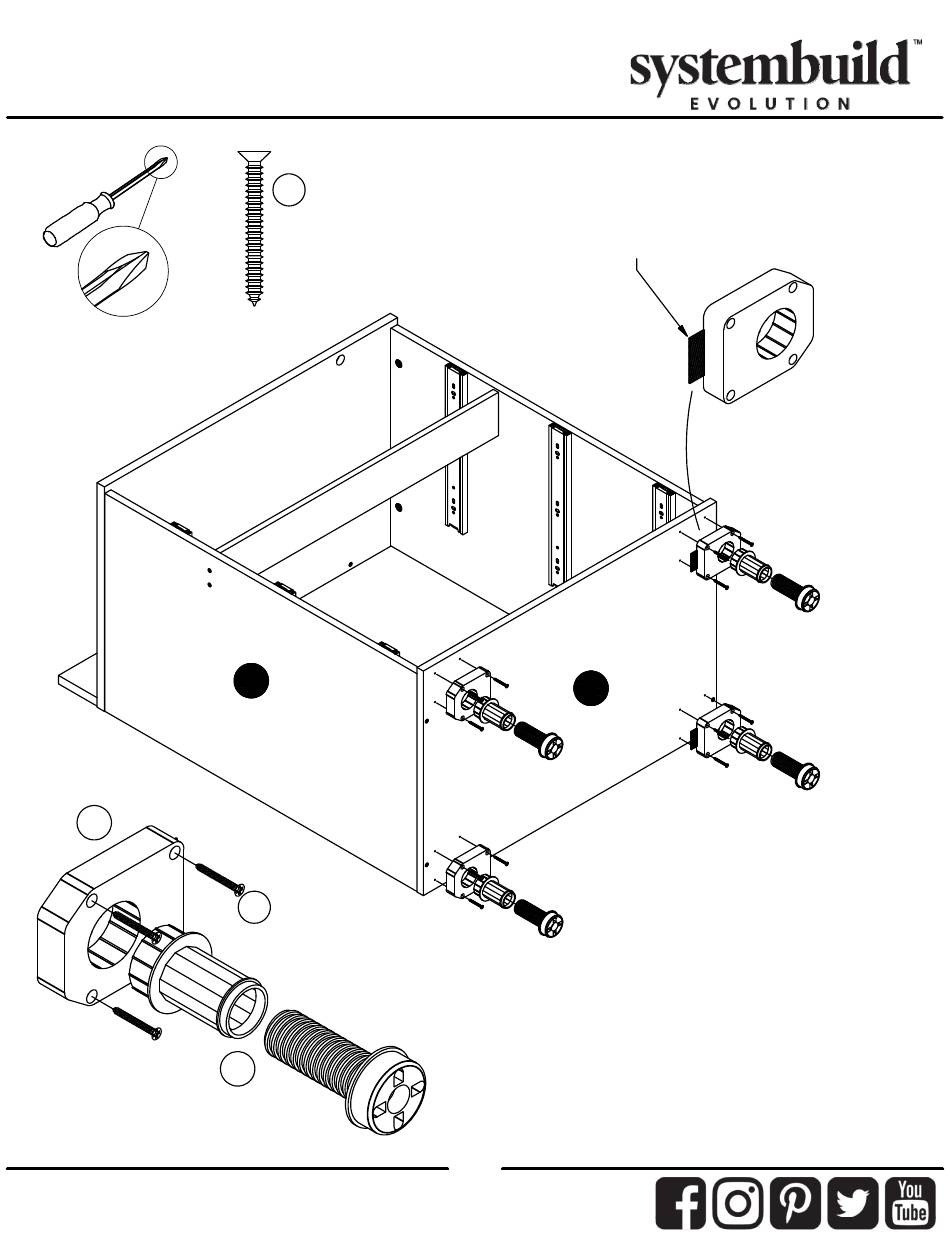 systembuild™
EVOLUTION

You
Tube