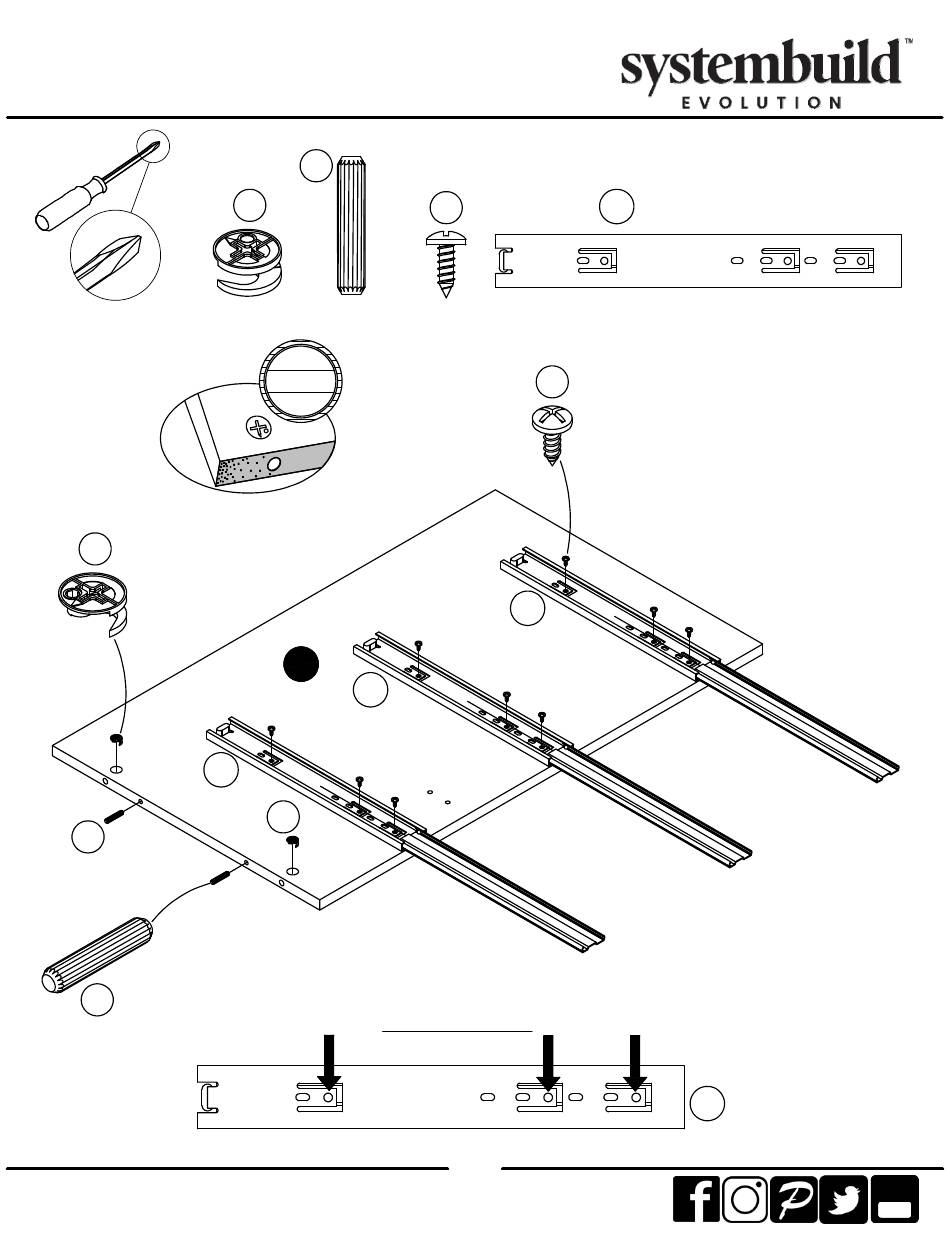 systembuild™
EVOLUTION