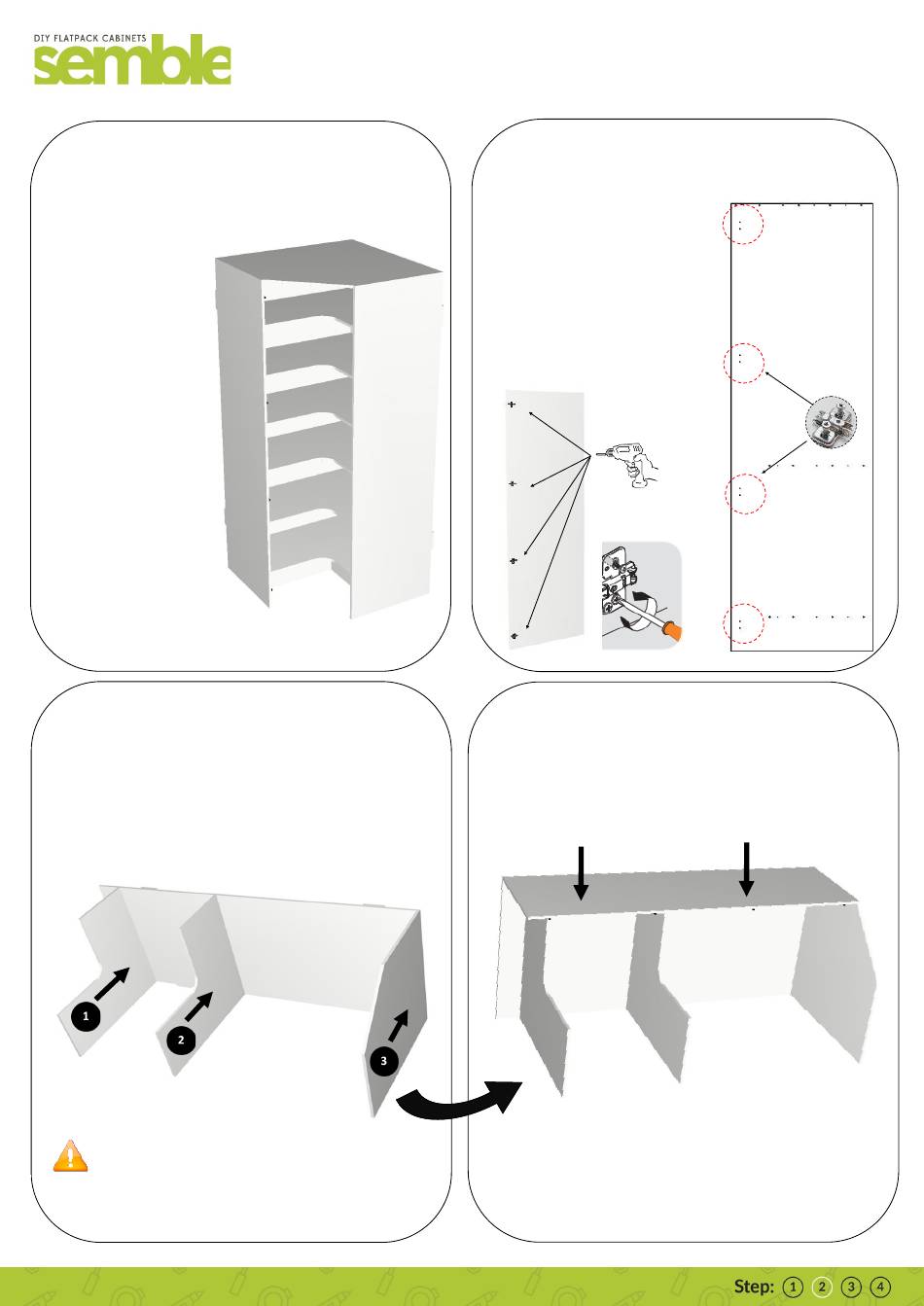 DIY FLATPACK CABINETS
semble

1

2

3

Step: 1 2 3 4