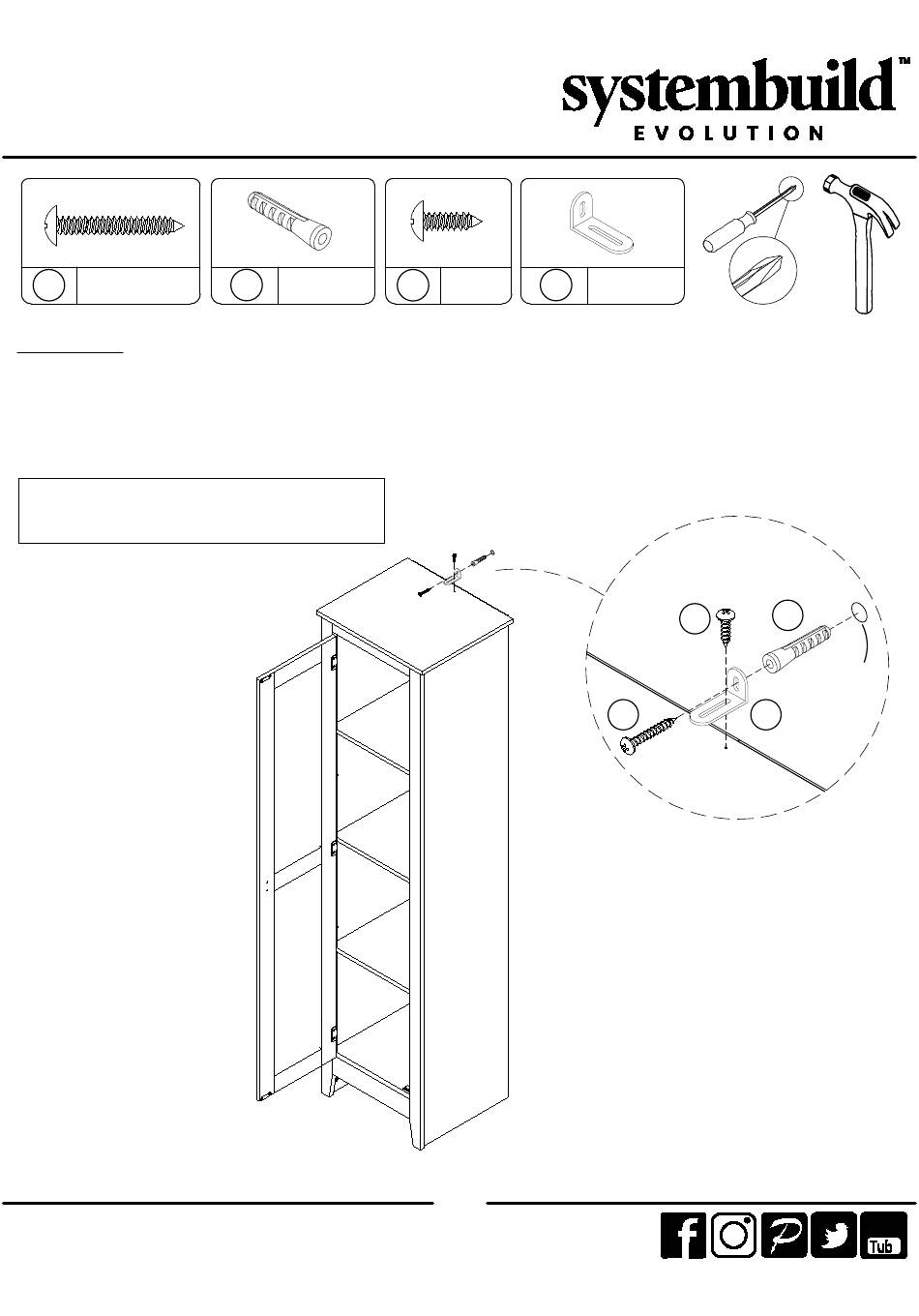 systembuild™
EVOLUTION

Tub