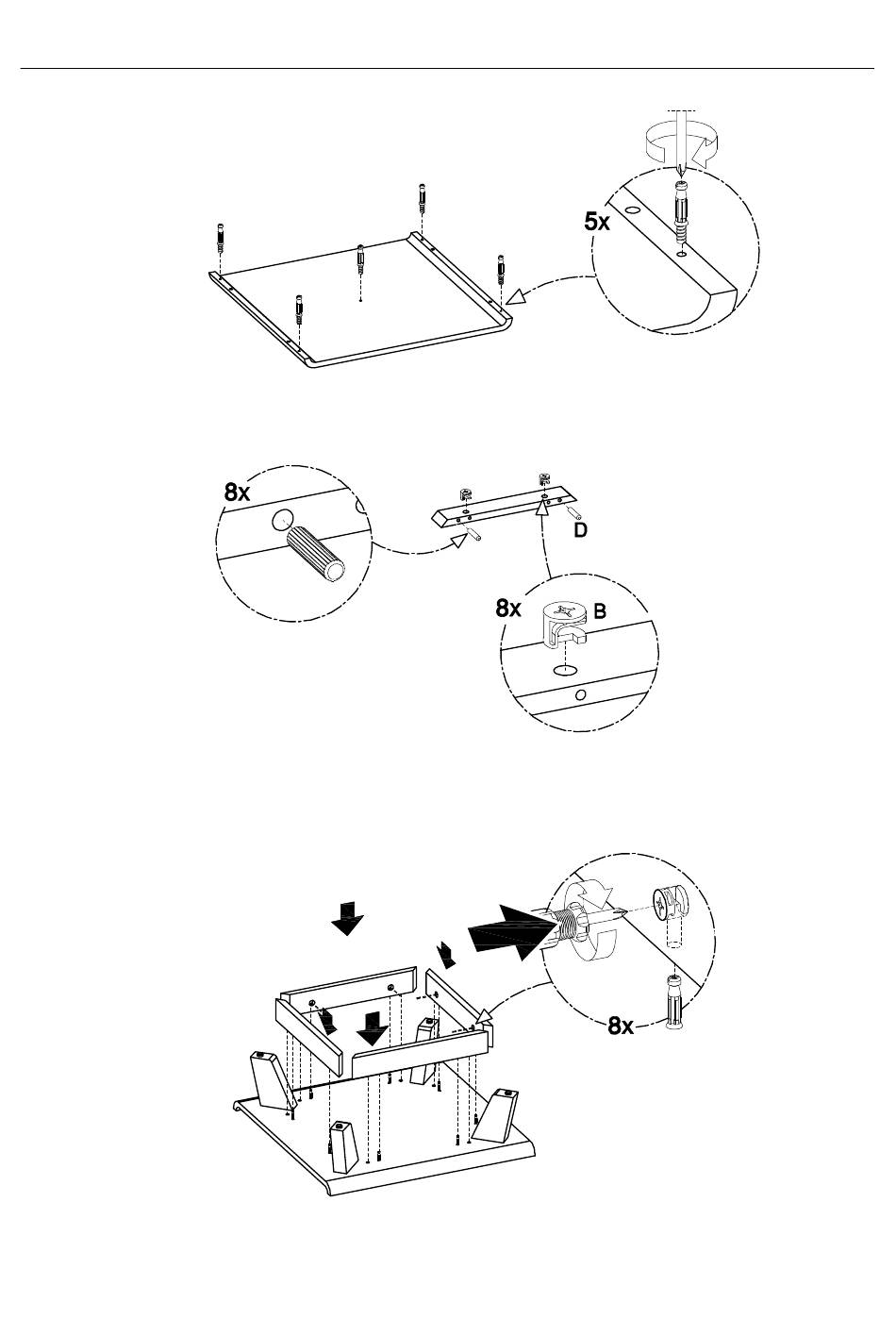 5x

8x

D

8x

B

8x