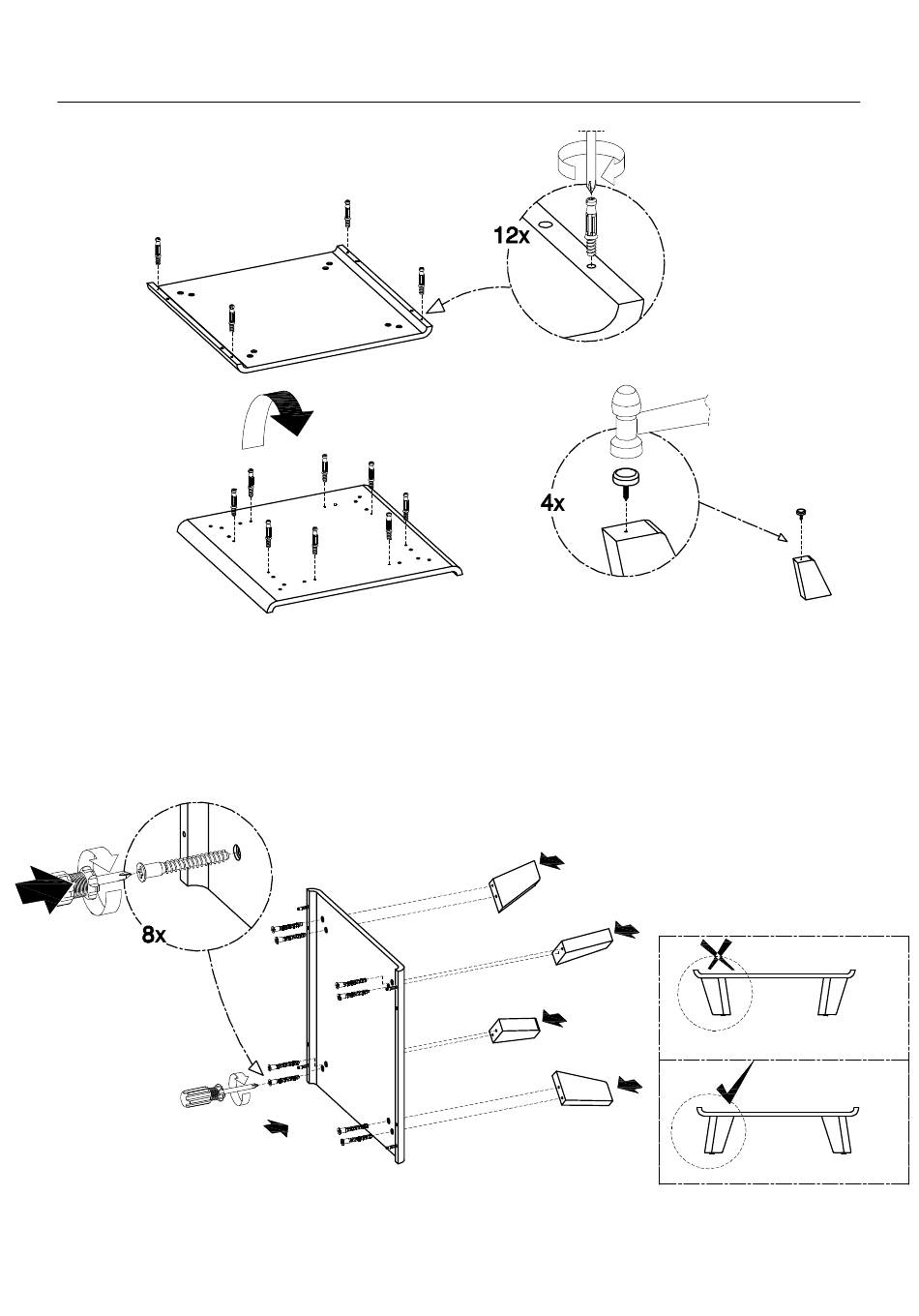 12x

4x

8x