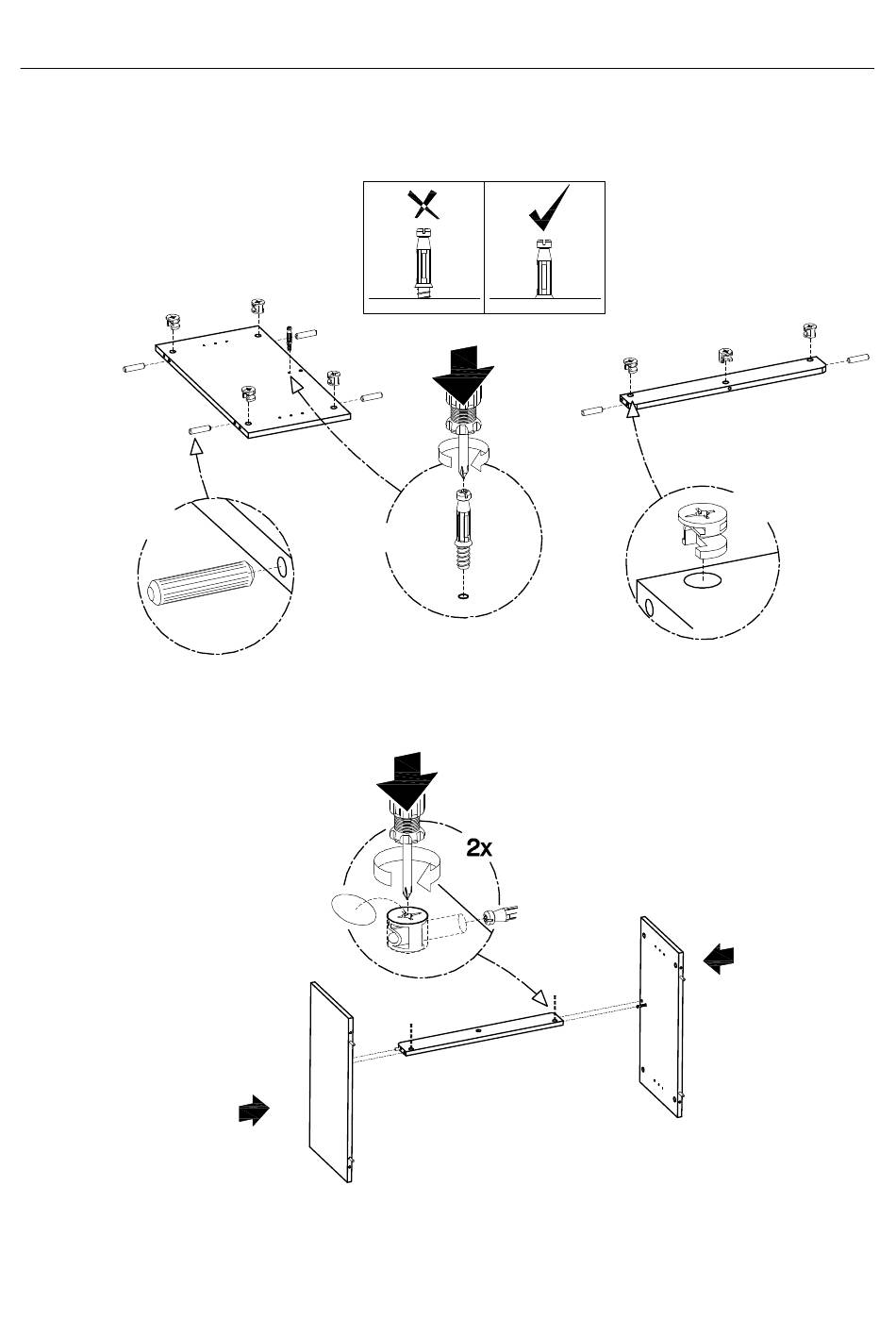 2x