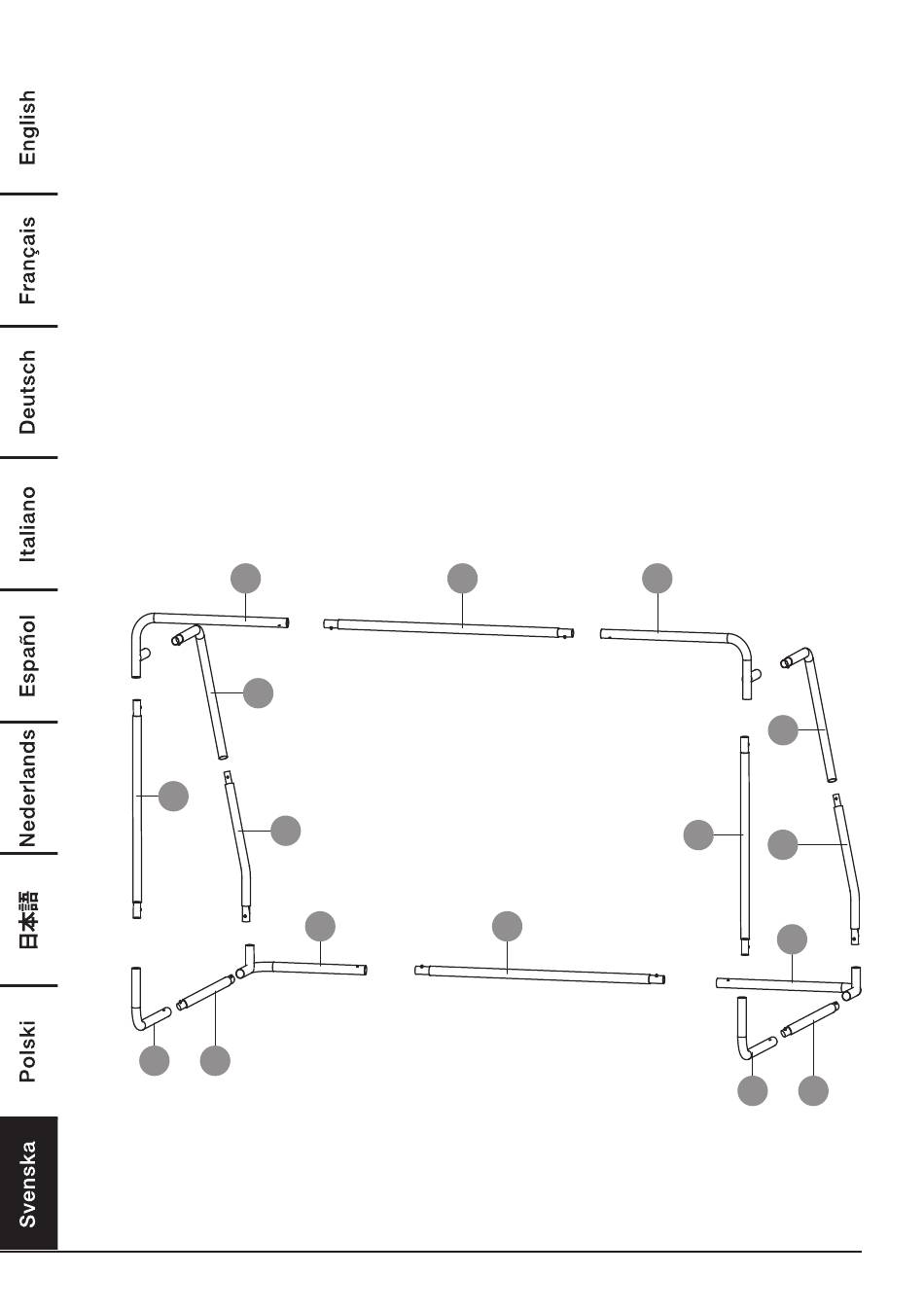 English
Français
Deutsch
Italiano
Español
Nederlands
日本語
Polski
Svenska