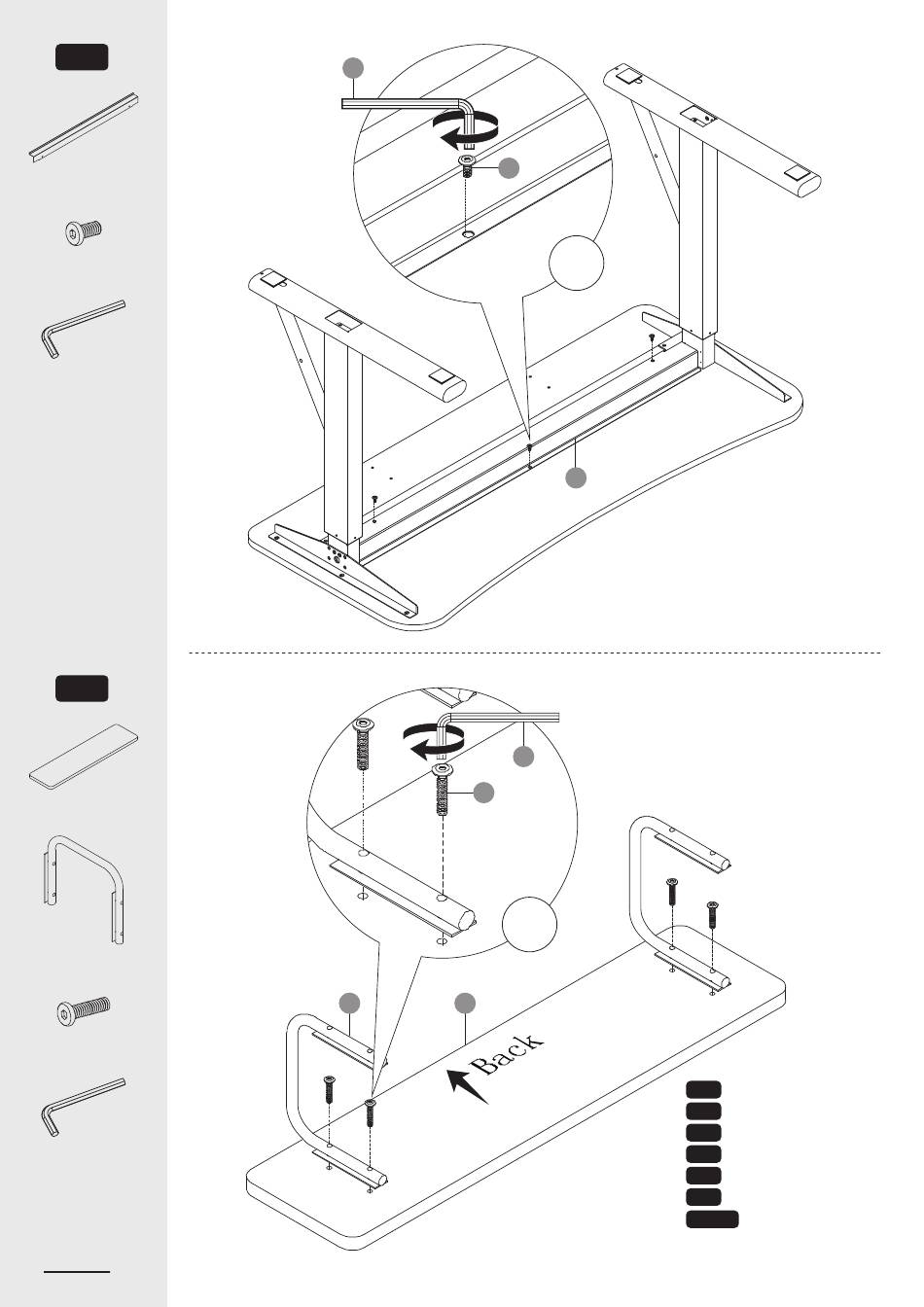 Back