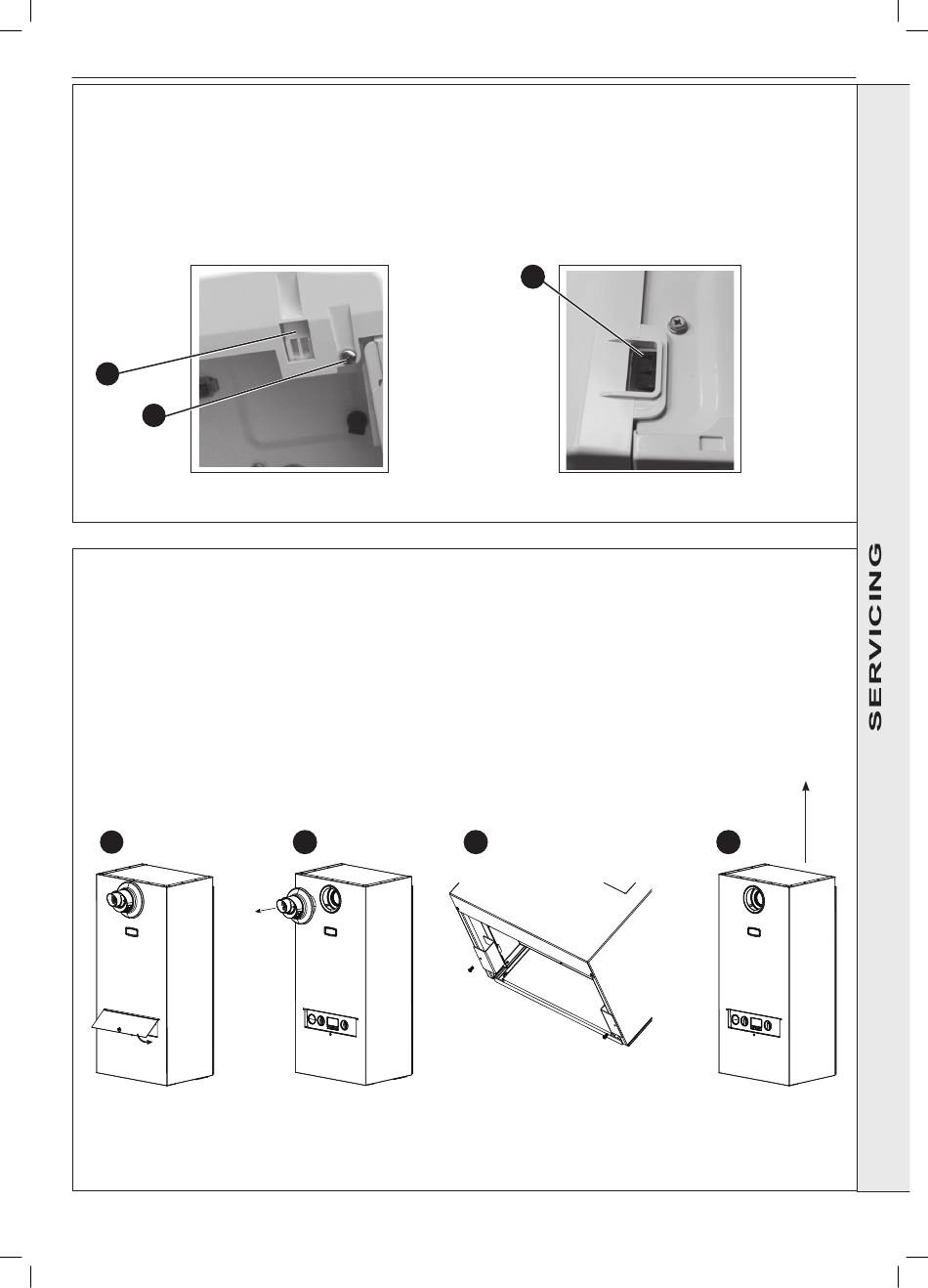 SERVICING