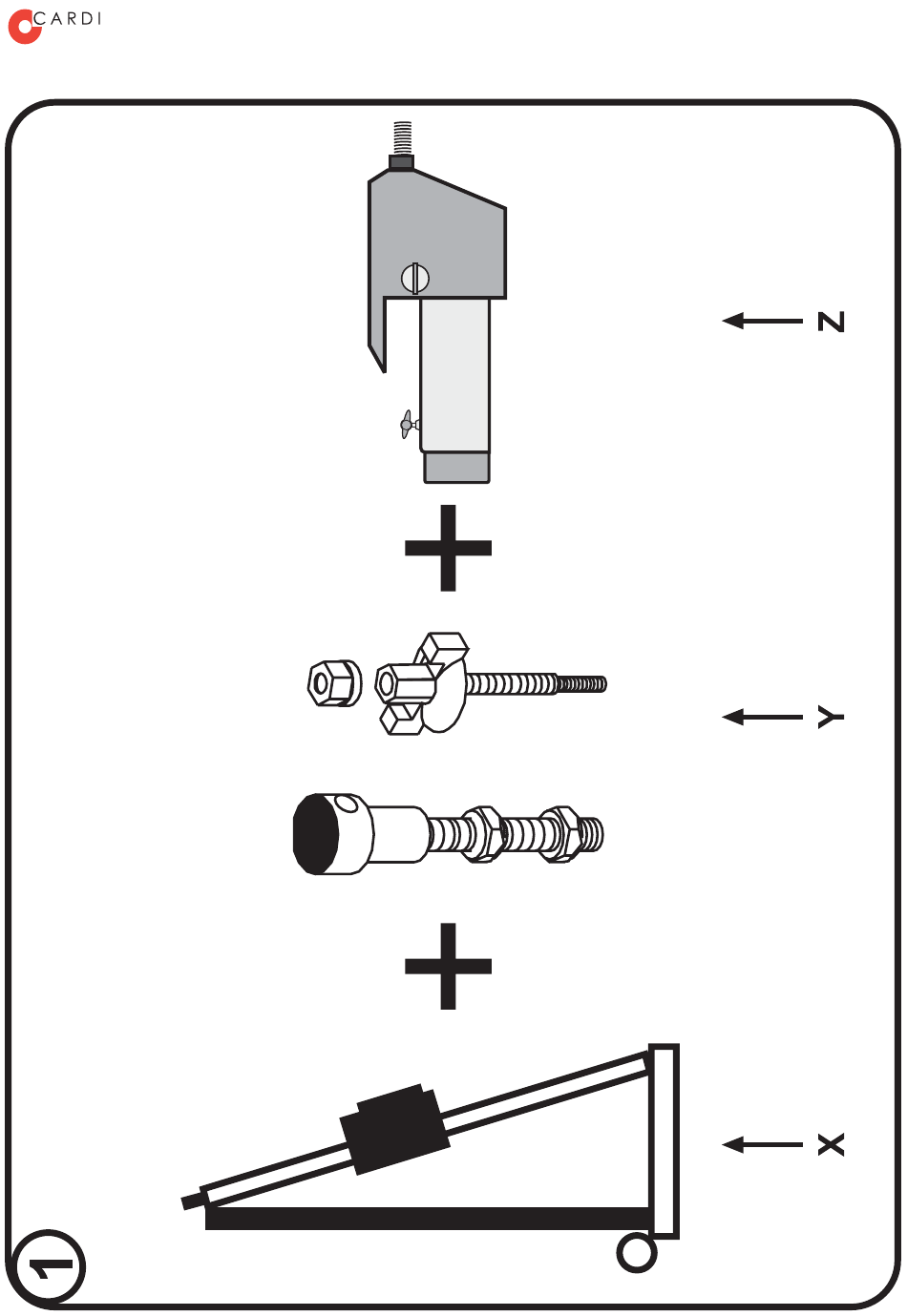 CARDI

Z

Y

X

1