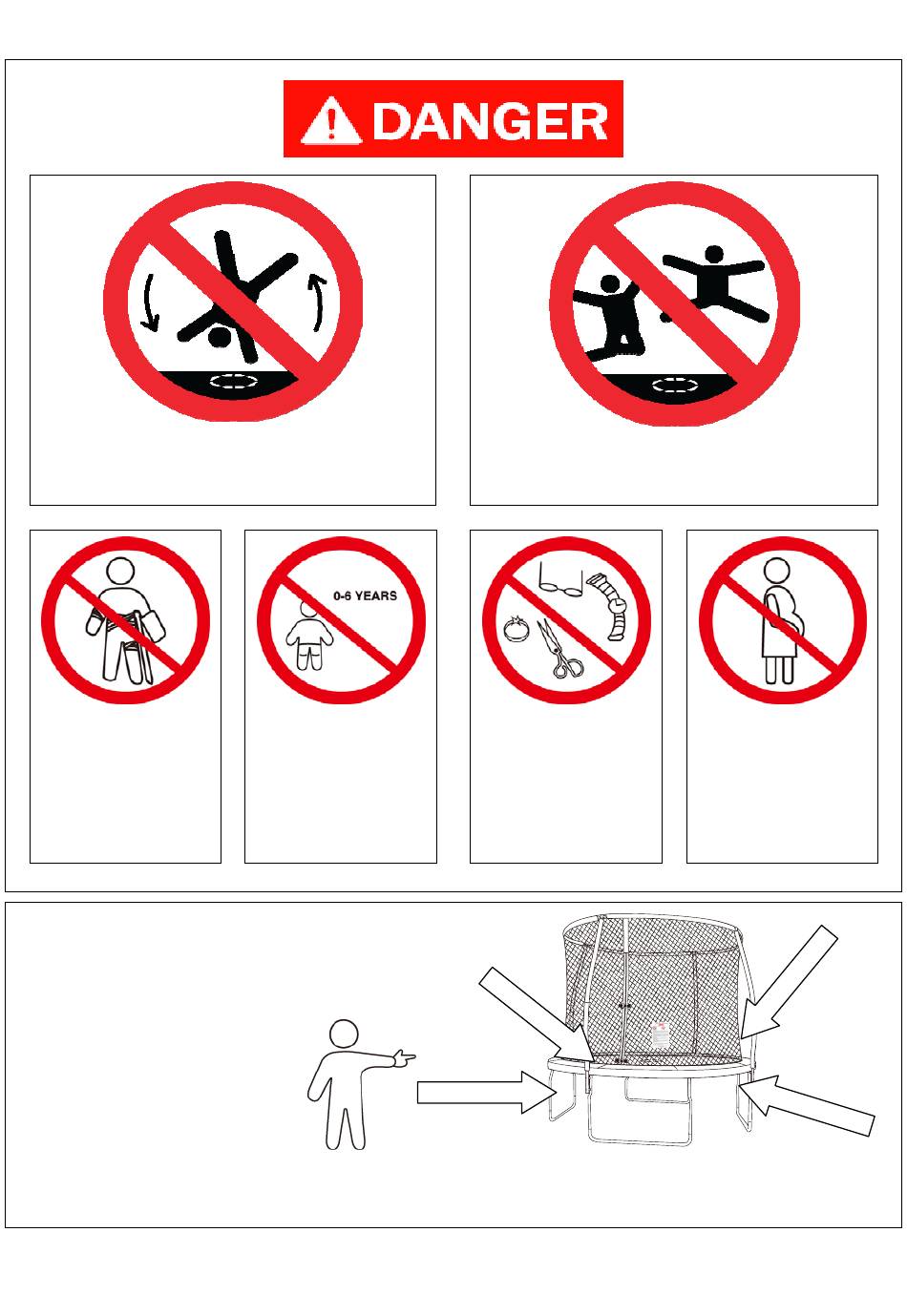 DANGER

0-6 YEARS