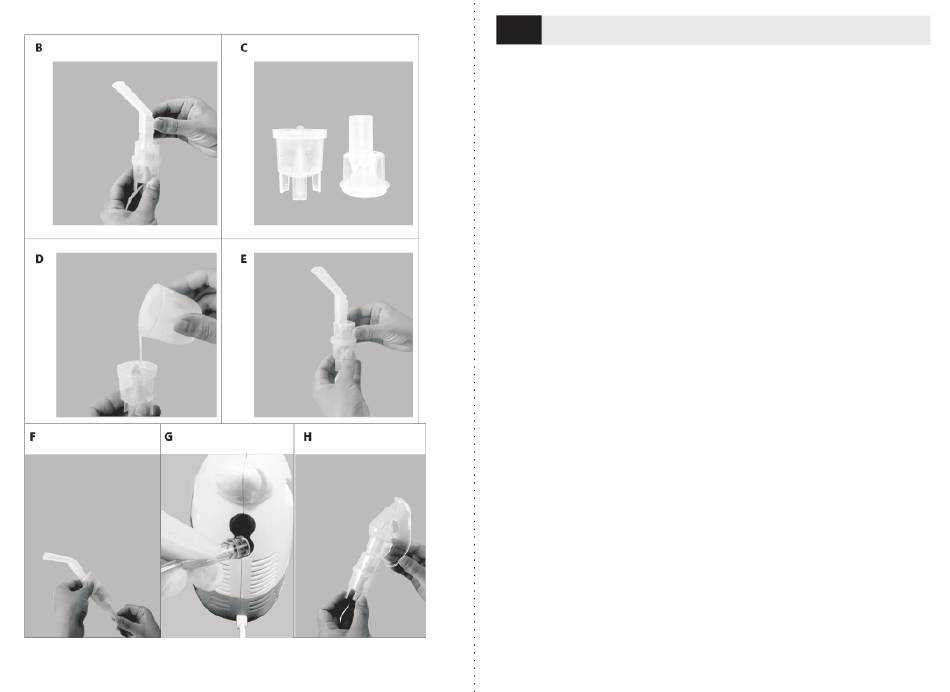 B

C

D

E

F

G

H