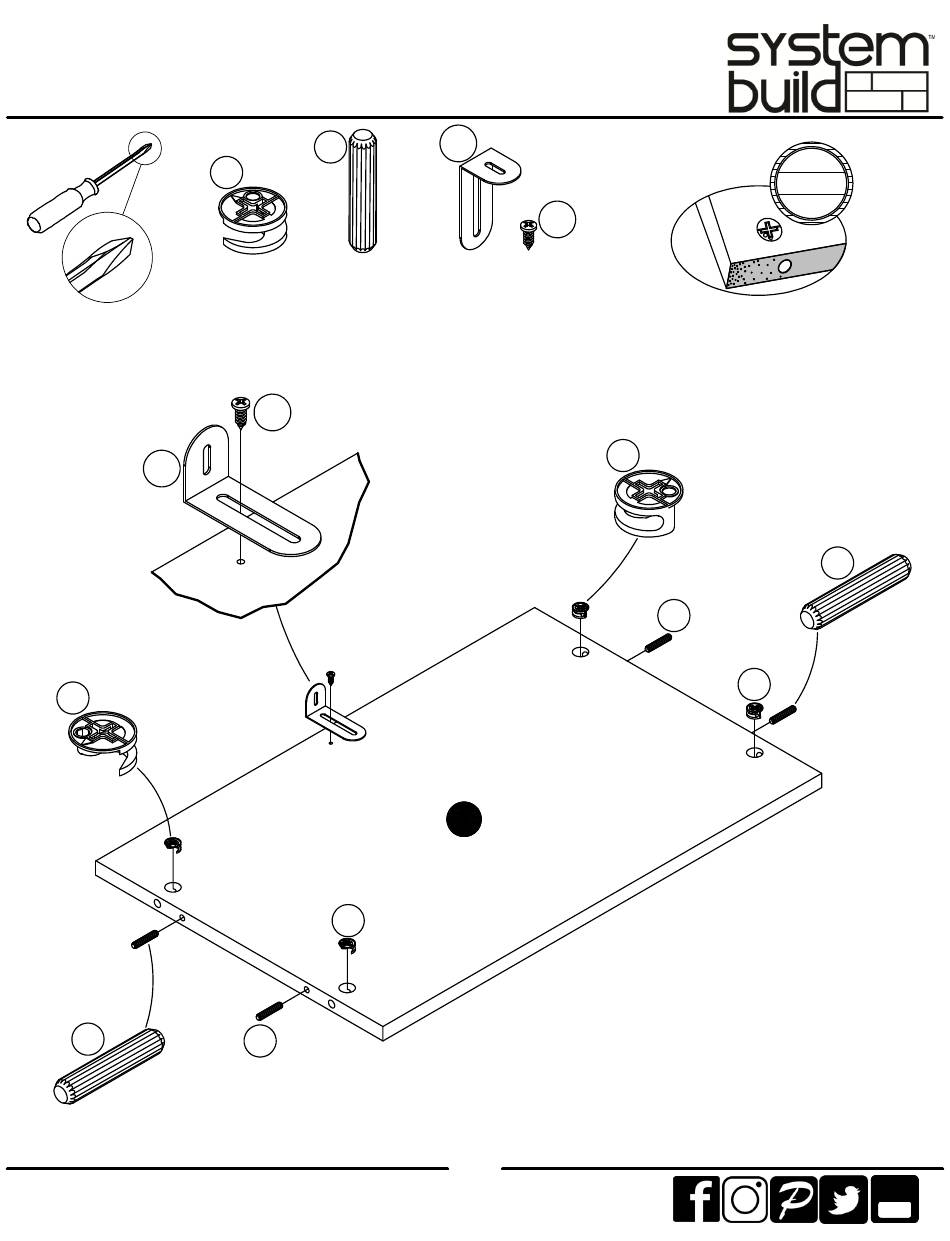 system build™