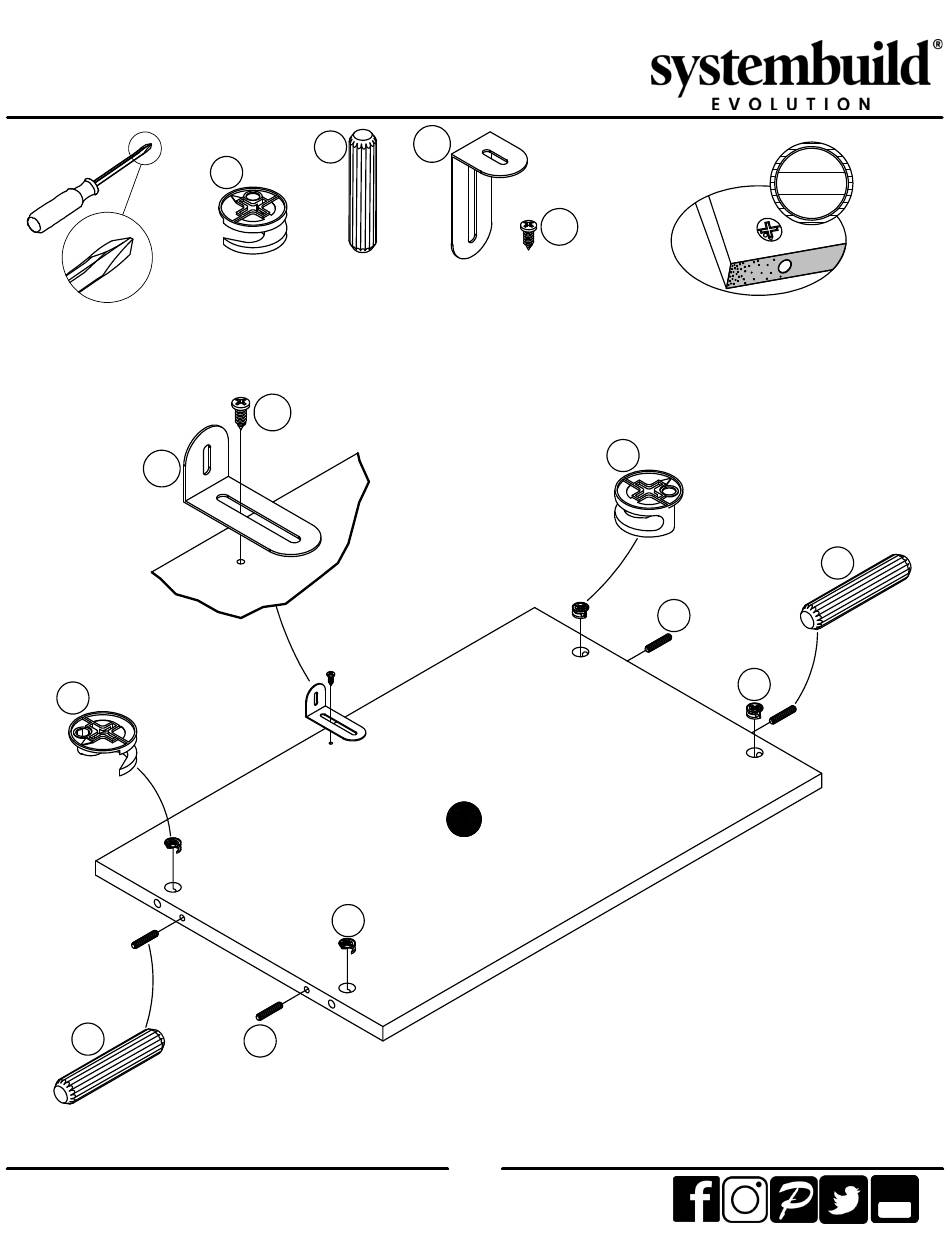 systembuild®
EVOLUTION