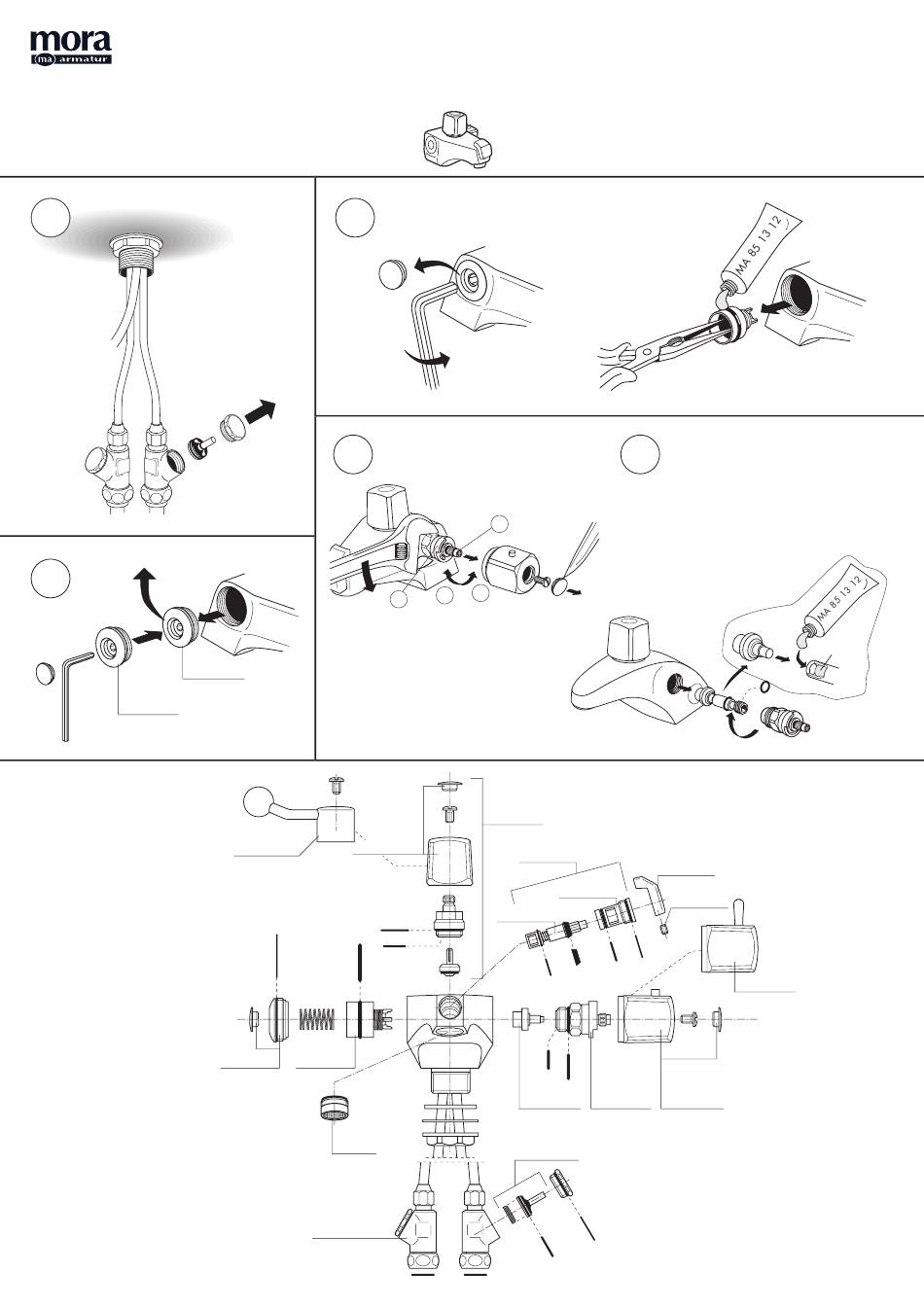 mora
(ma) armatur

MA 85 13 12

MA 85 13 12