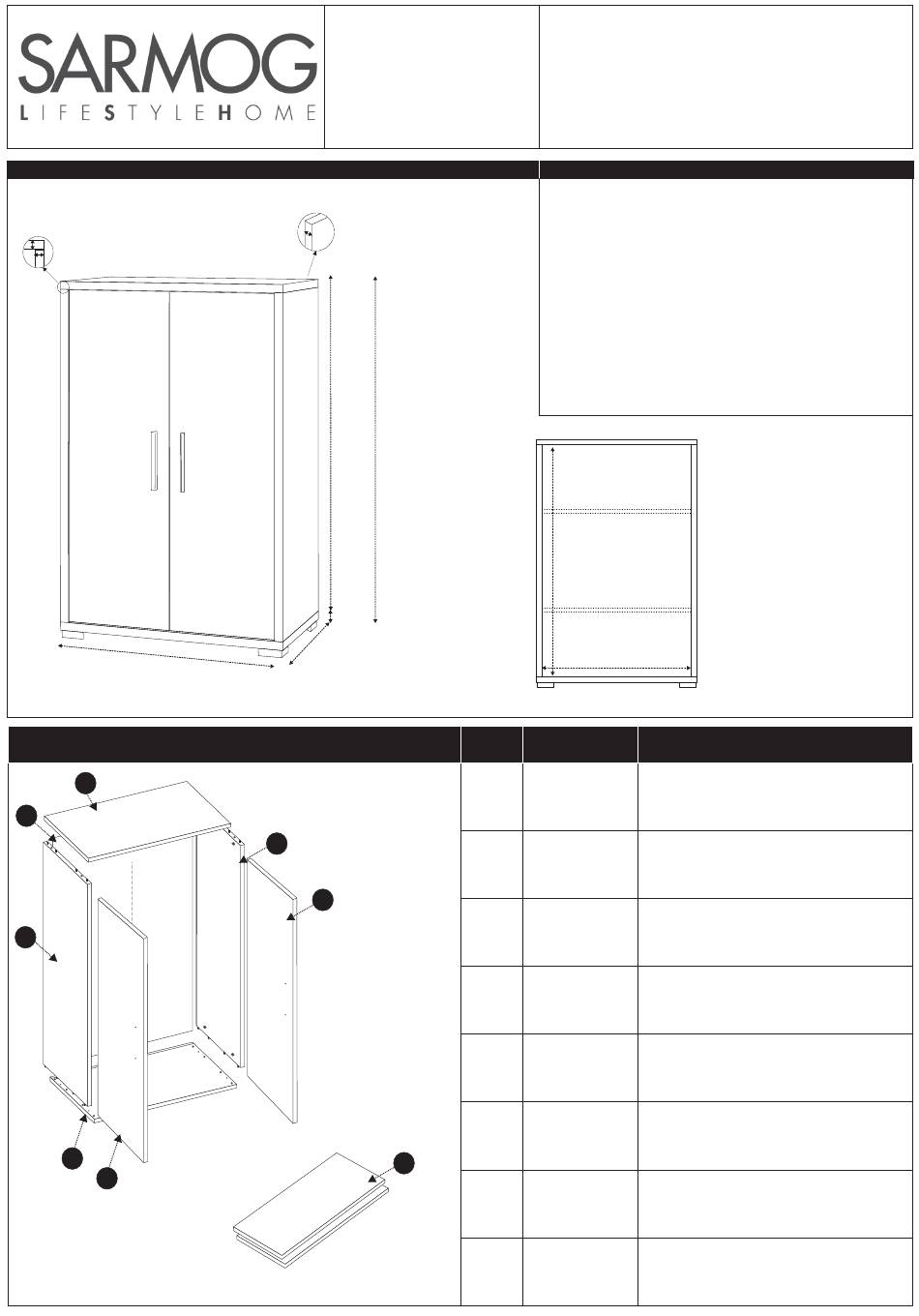 SARMOG
LIFESTYLEHOME