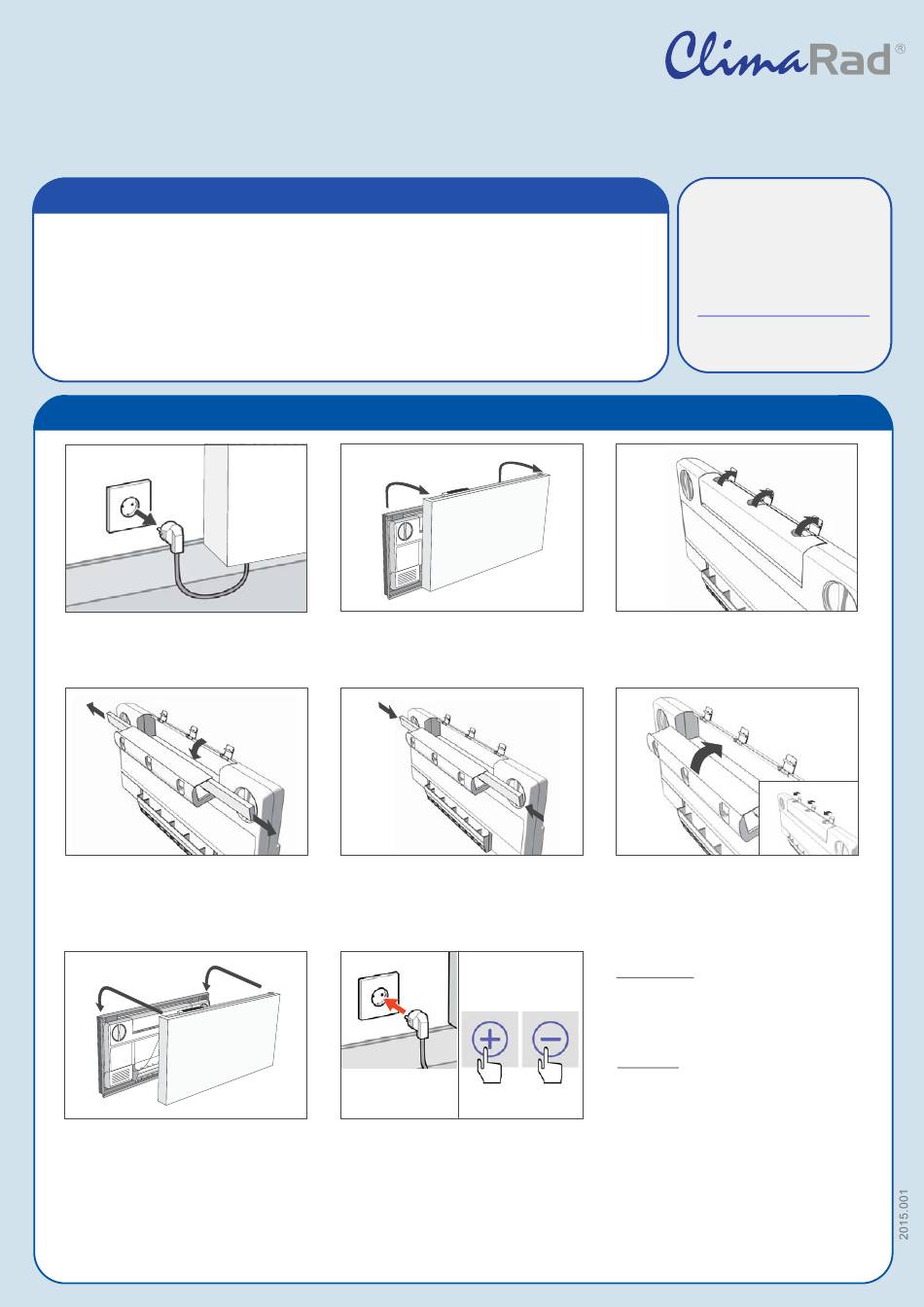 ClimaRad®

2015.001