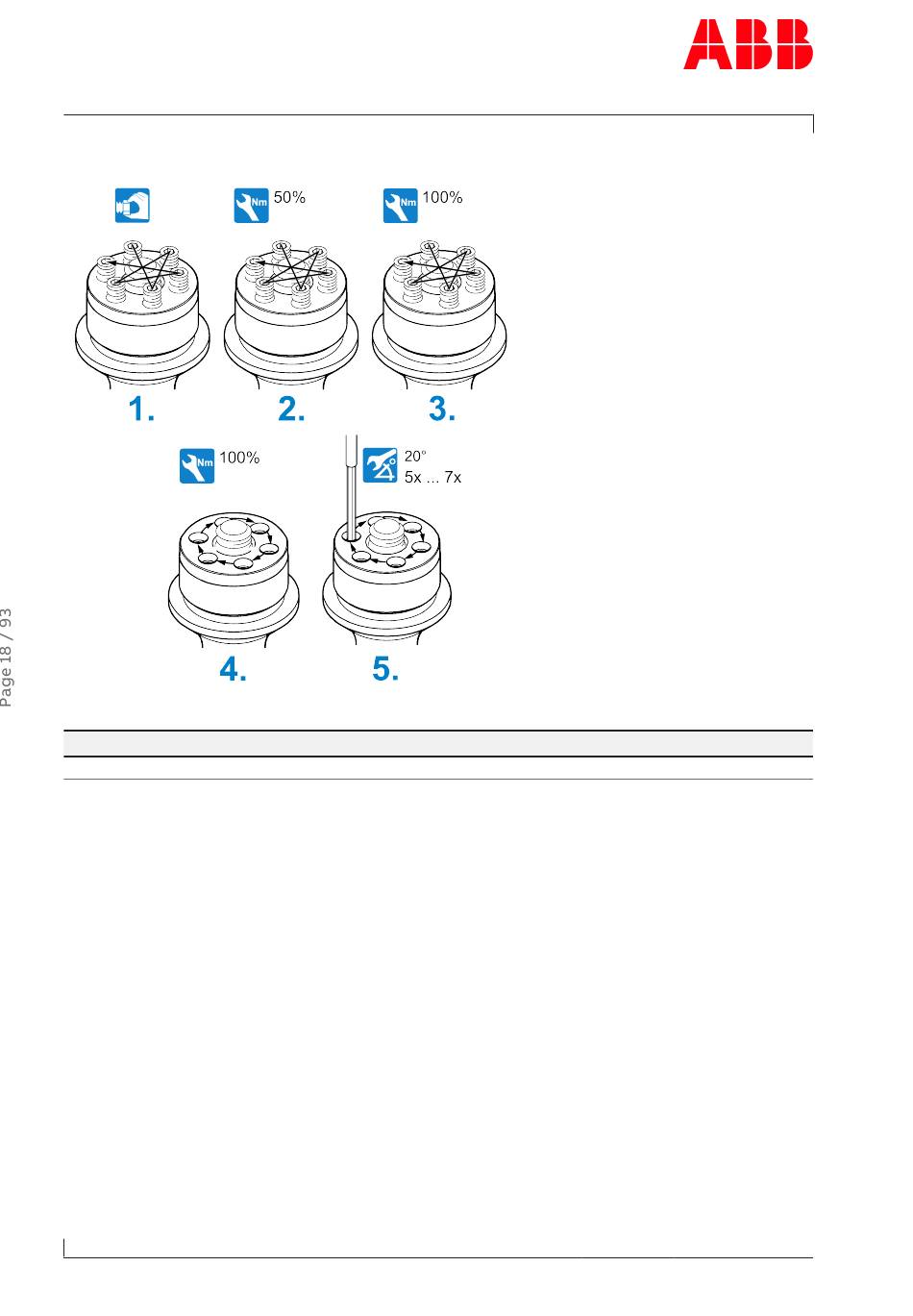 ABB

Nm 50%

Nm 100%

1.

2.

3.

Nm 100%

20°
5x ... 7x

4.

5.

Page 18 / 93