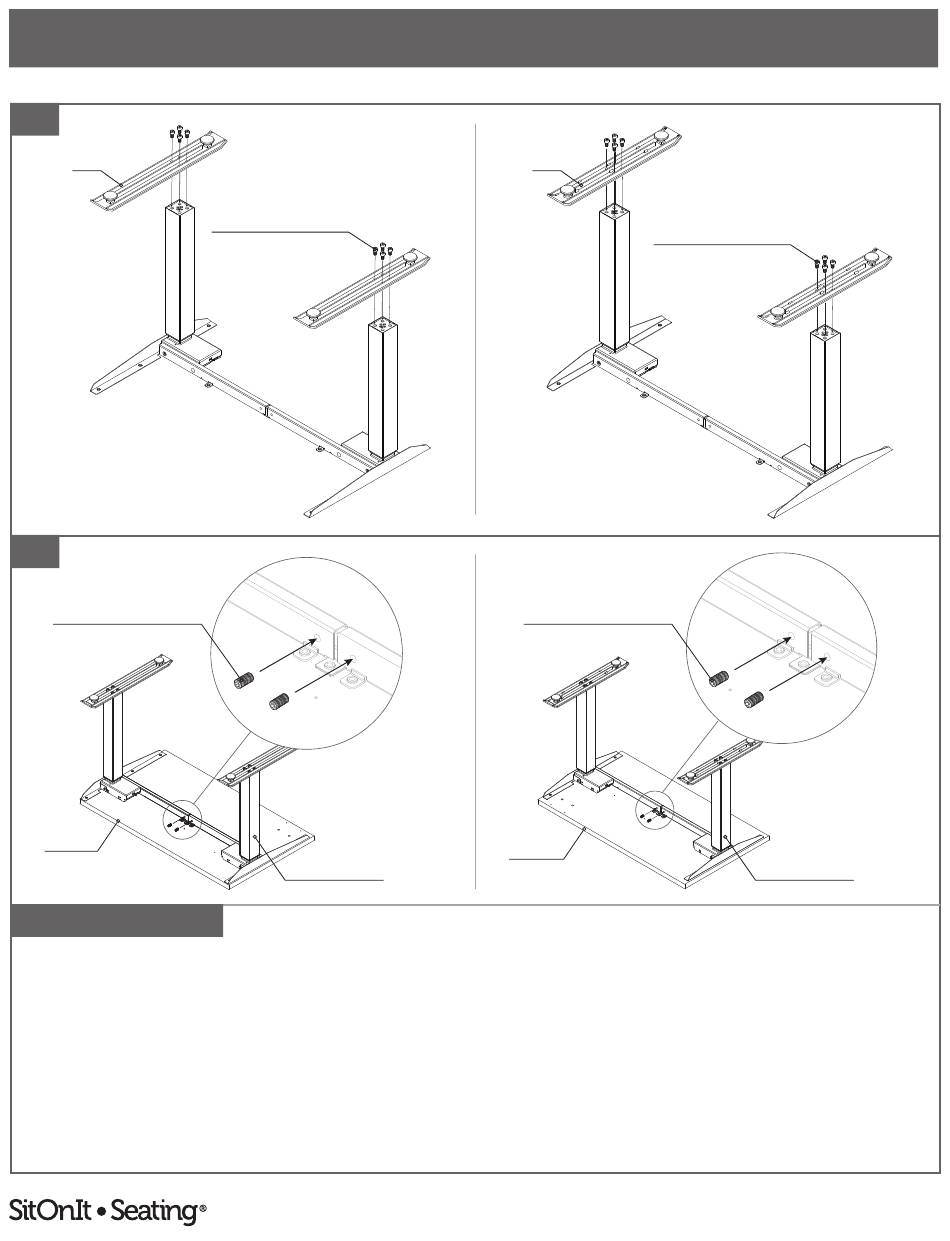 SitOnIt • Seating®