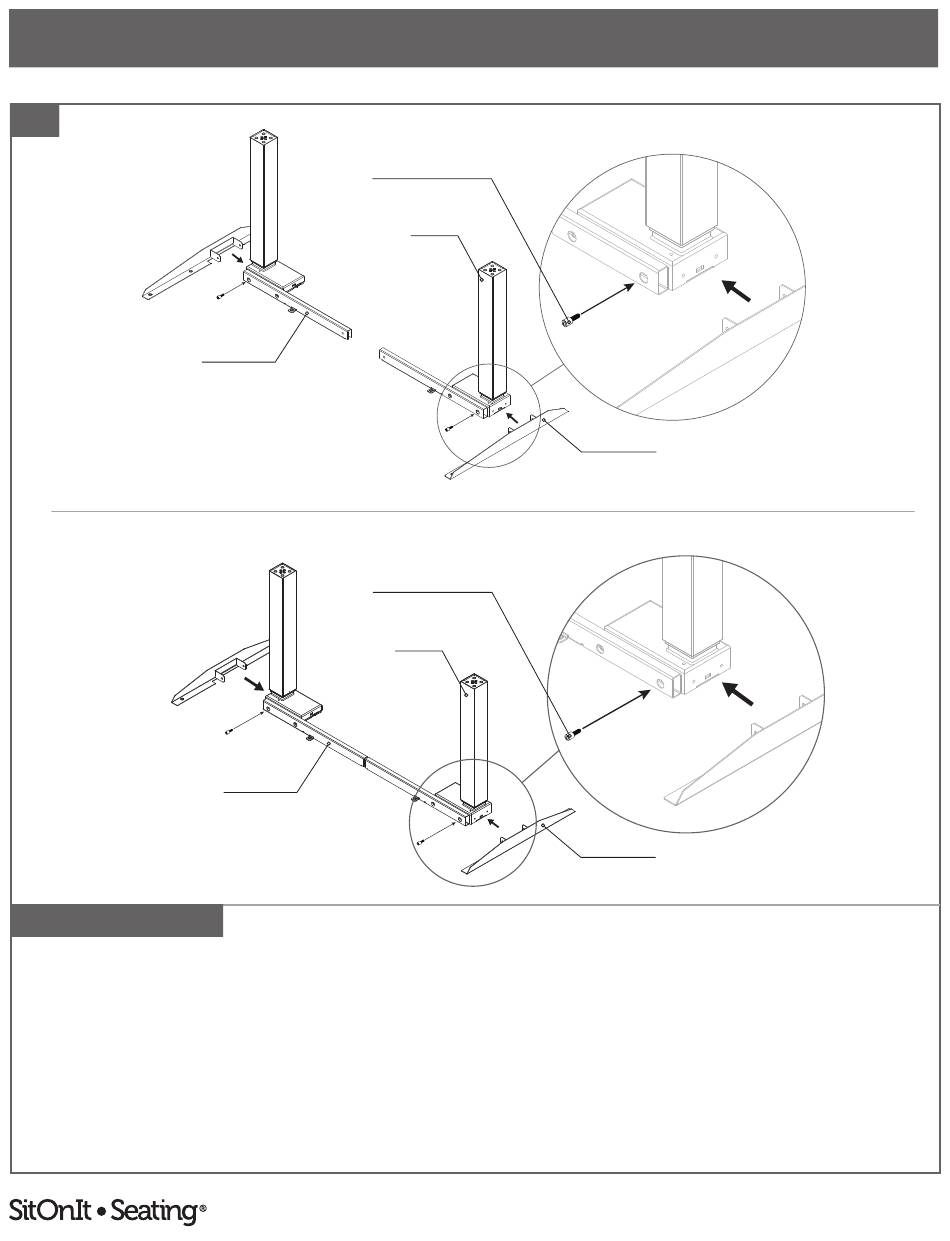 SitOnIt • Seating®