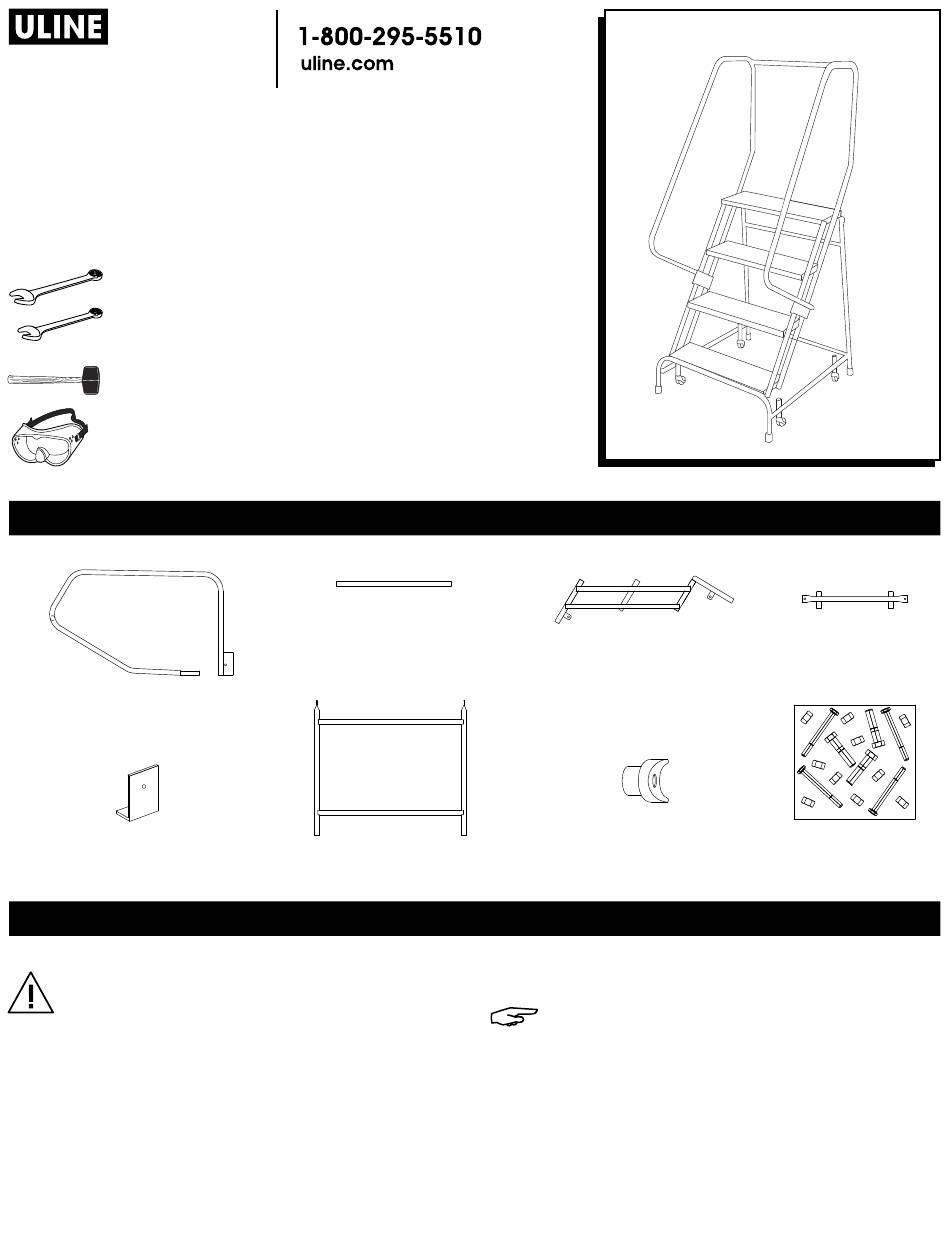 ULINE

1-800-295-5510
uline.com