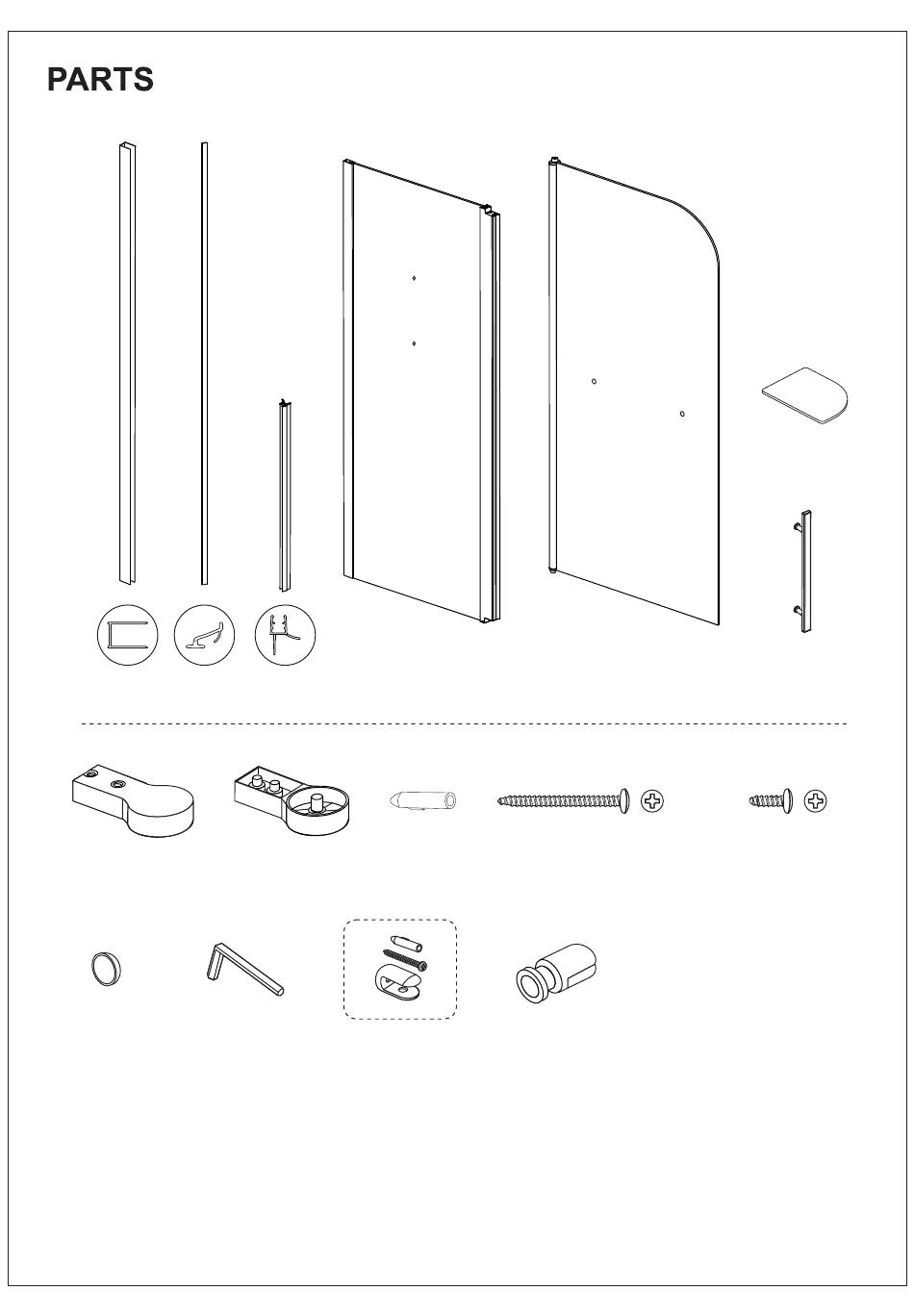 PARTS