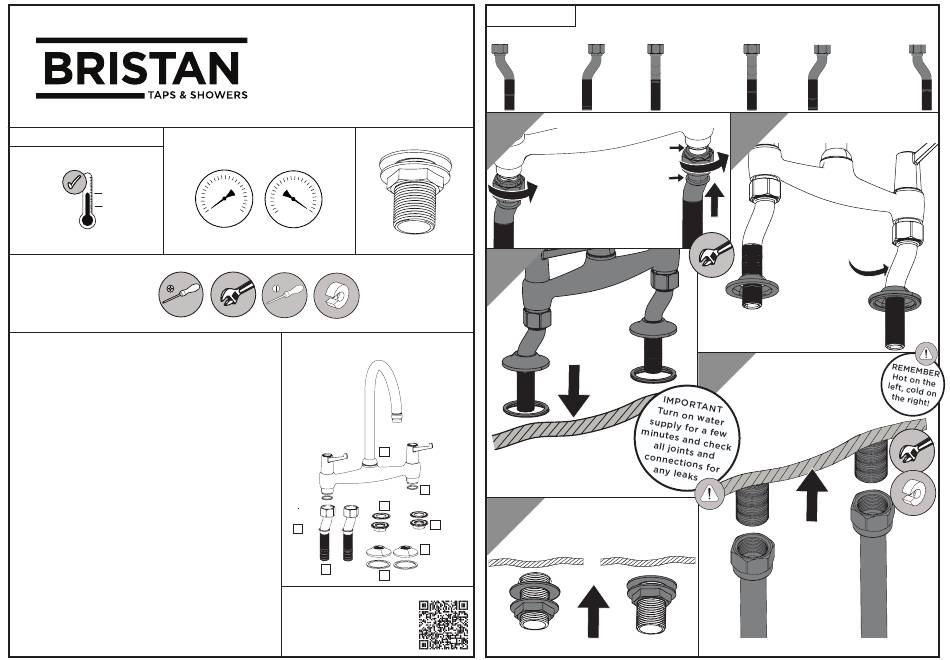 BRISTAN
TAPS & SHOWERS

IMPORTANT
Turn on water supply for a few minutes and check all joints and connections for any leaks

REMEMBER
Hot on the left, cold on the right!