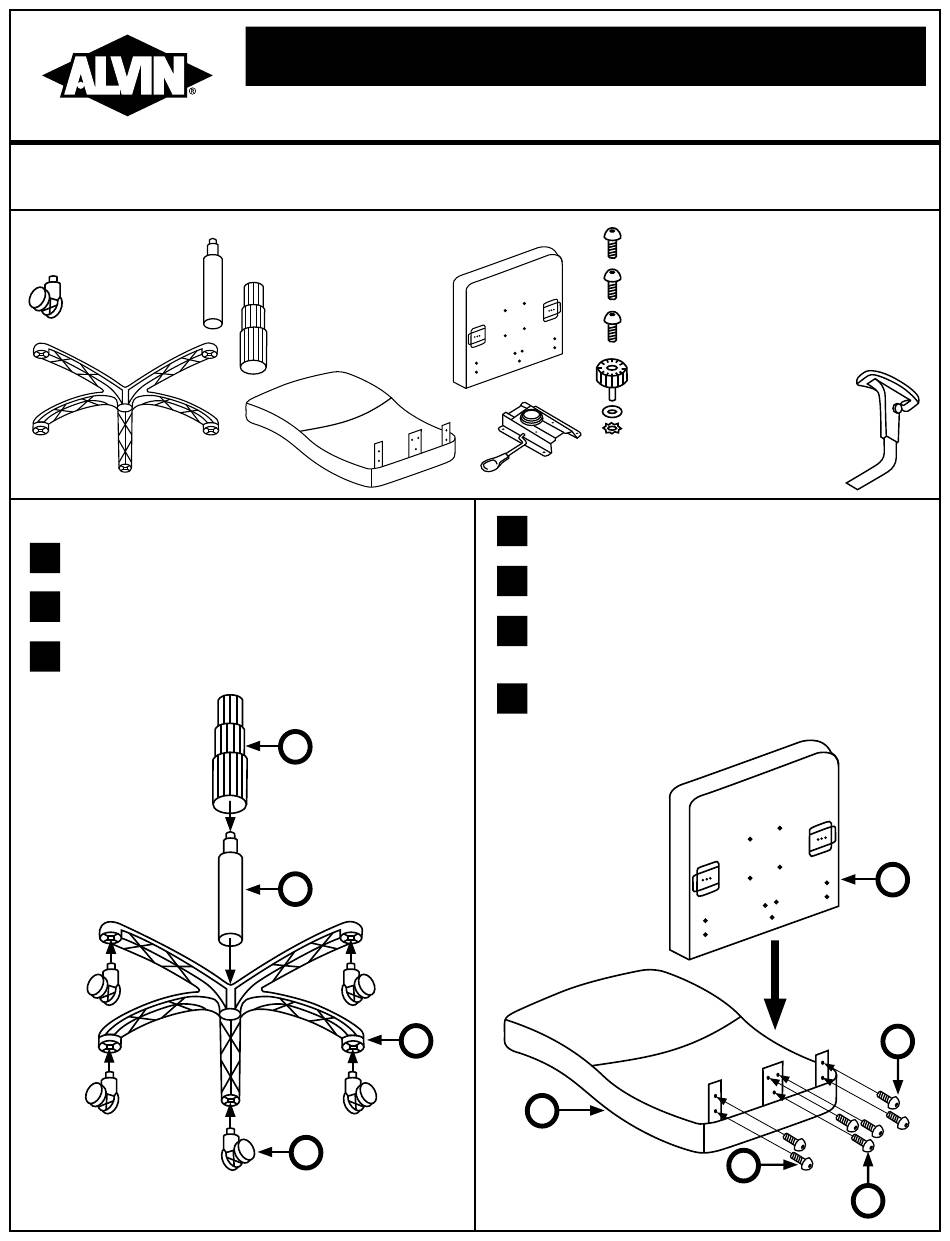 ALVIN®