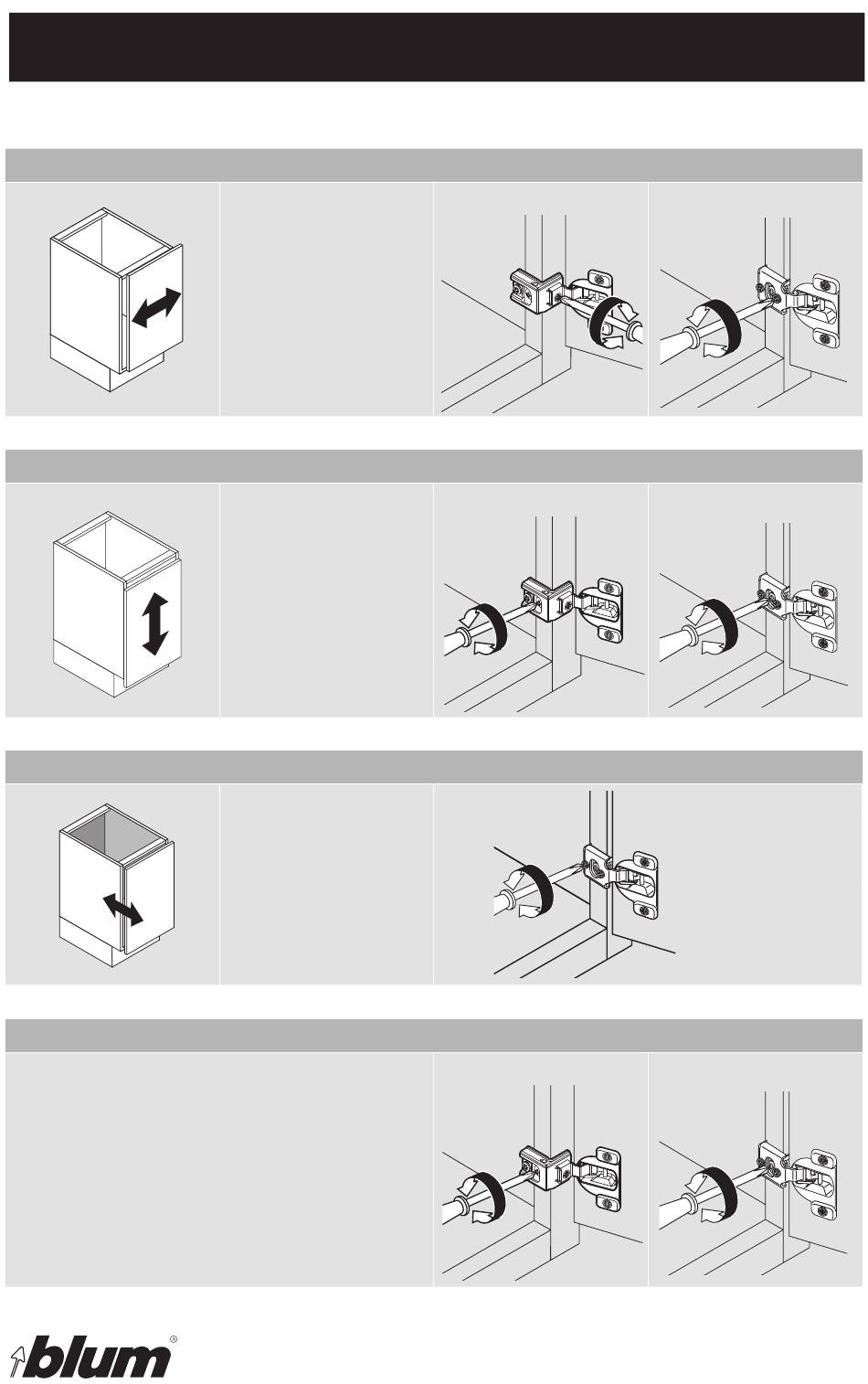 blum®