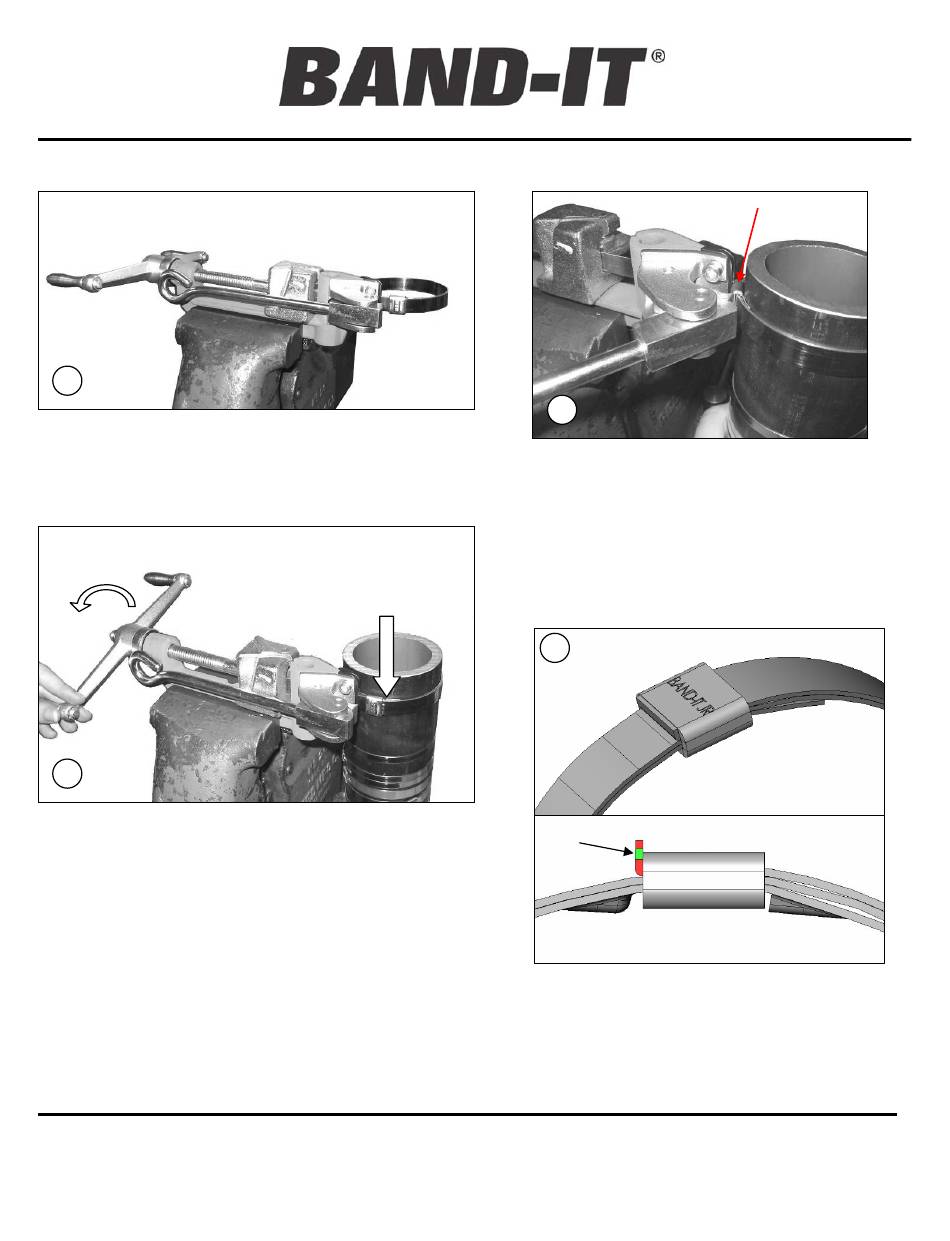 BAND-IT®

BAND-IT JR