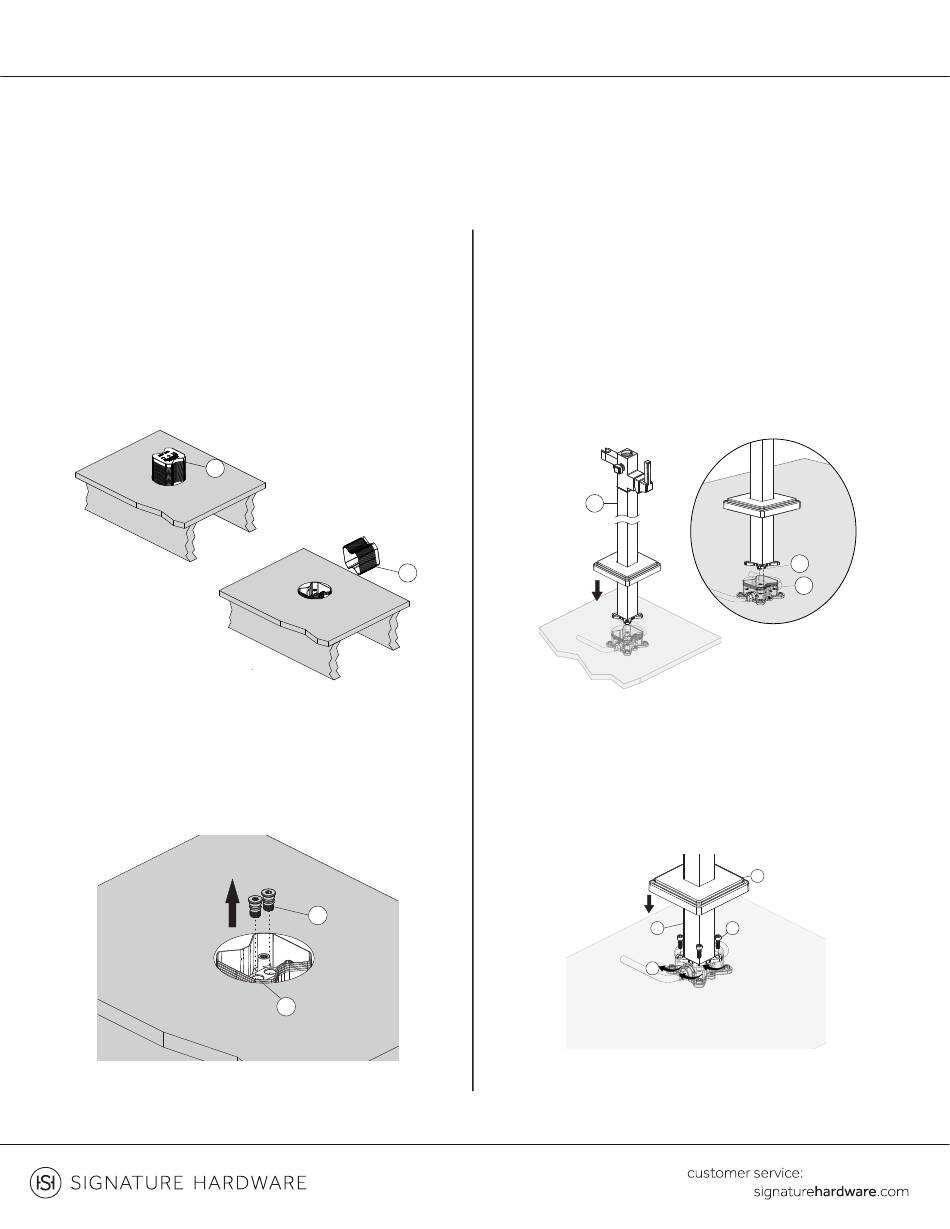 SIGNATURE HARDWARE

customer service:
signaturehardware.com