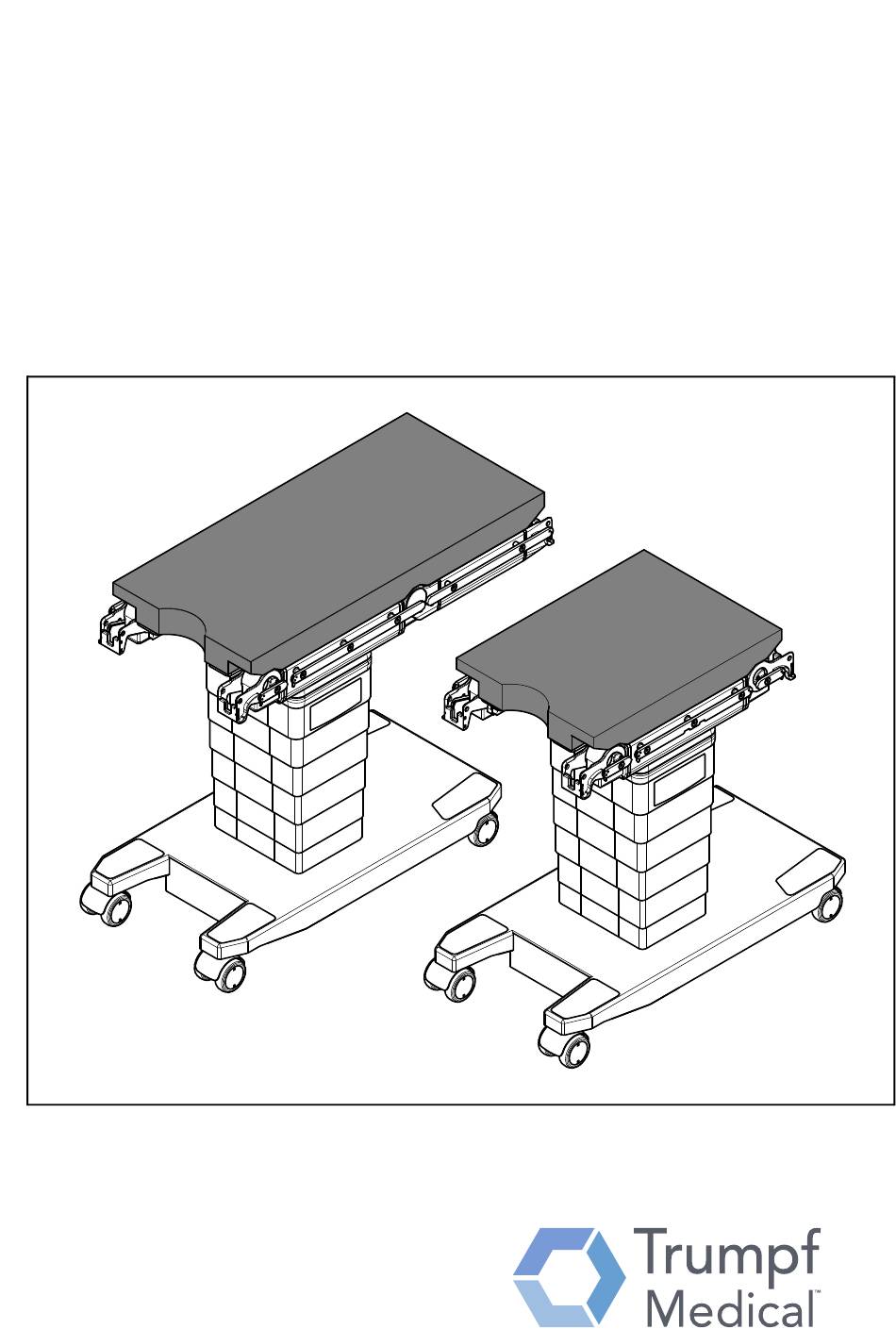 Trumpf Medical™