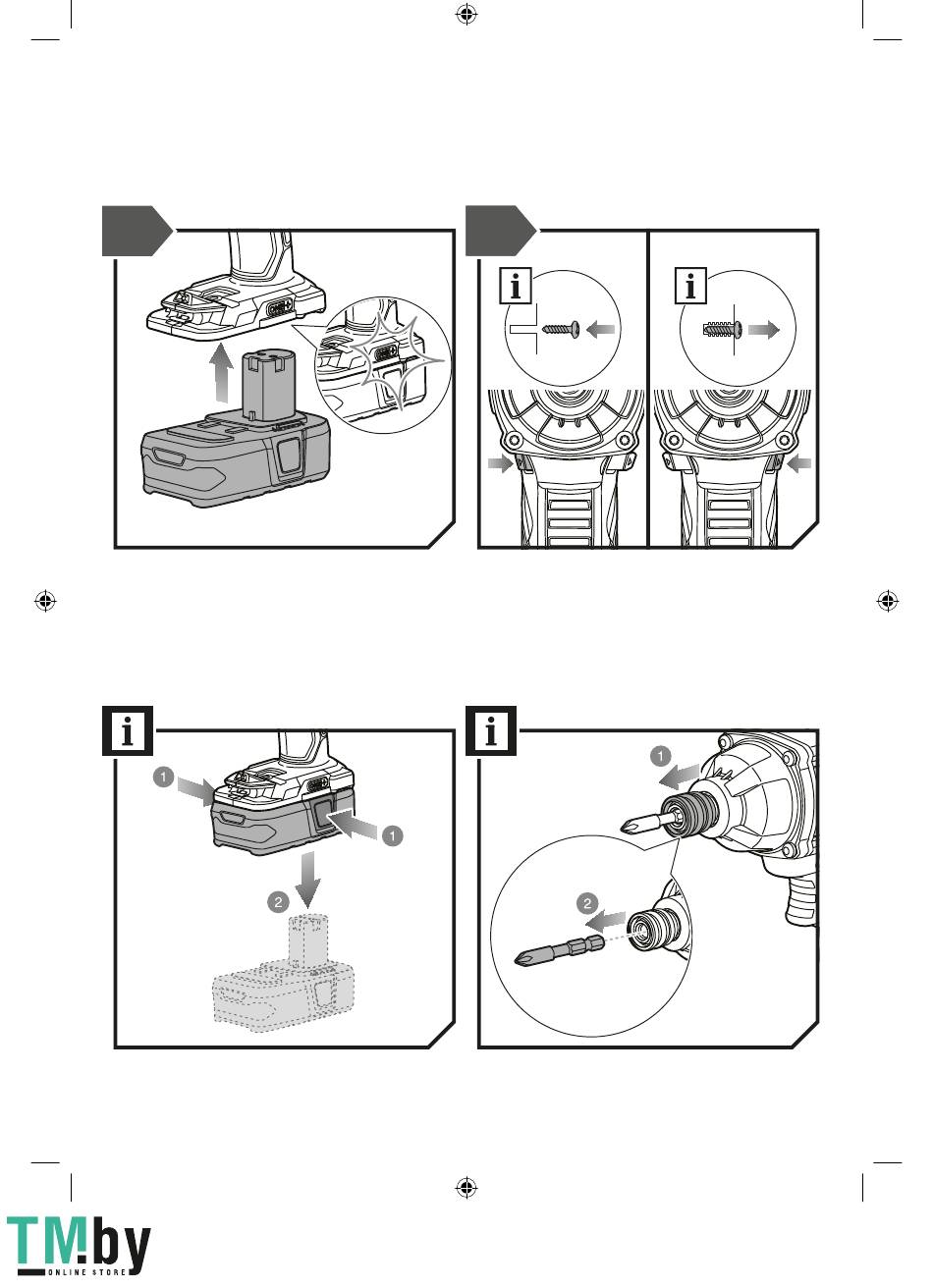 i

i

i

1

1

2

i

1

2

TM.by
ONLINE STORE