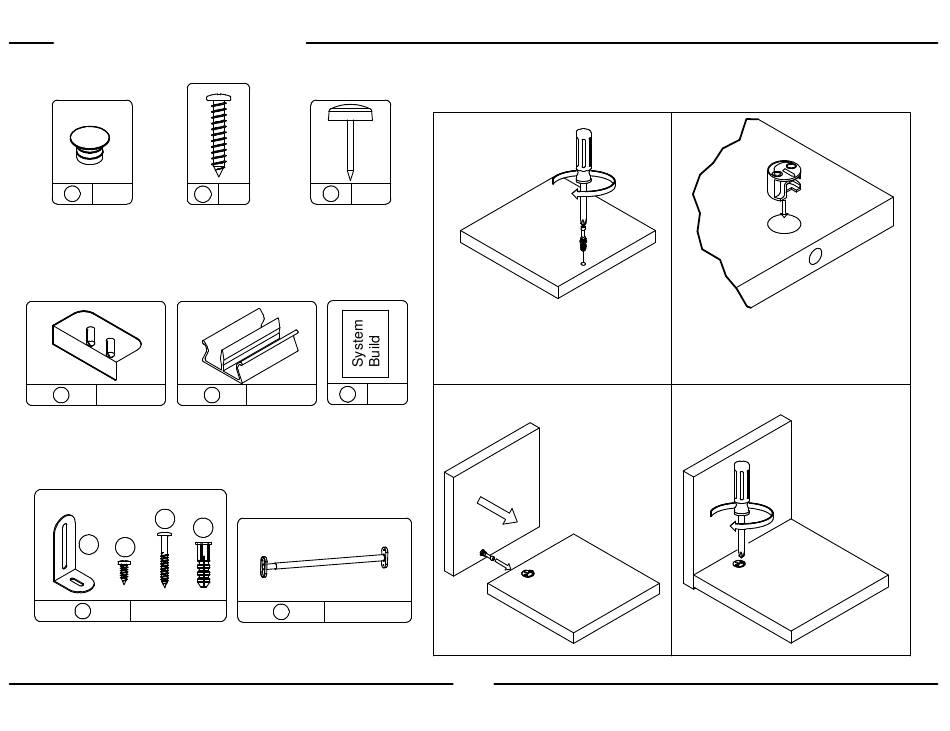 System Build