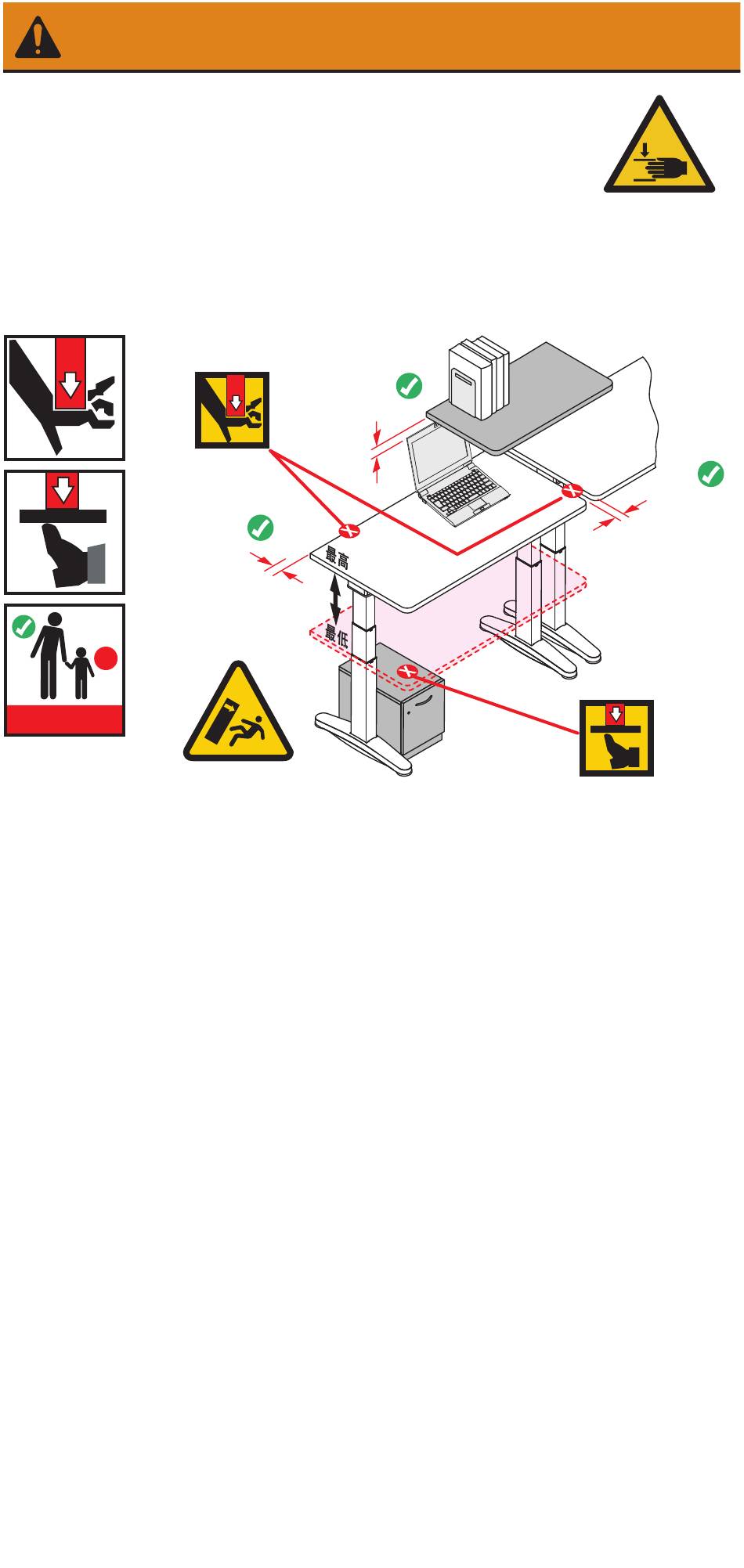 最高

最低