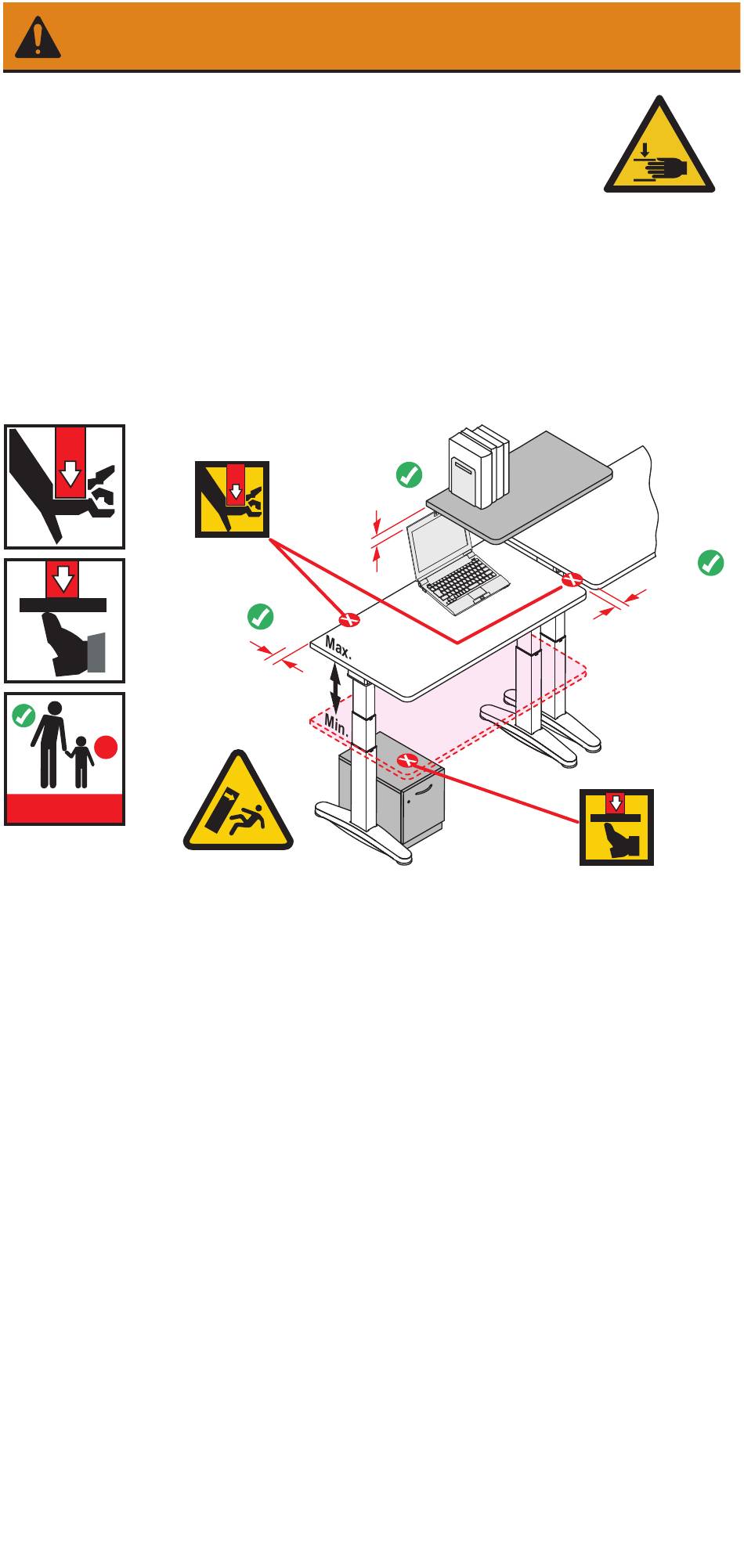 Max.

Min.